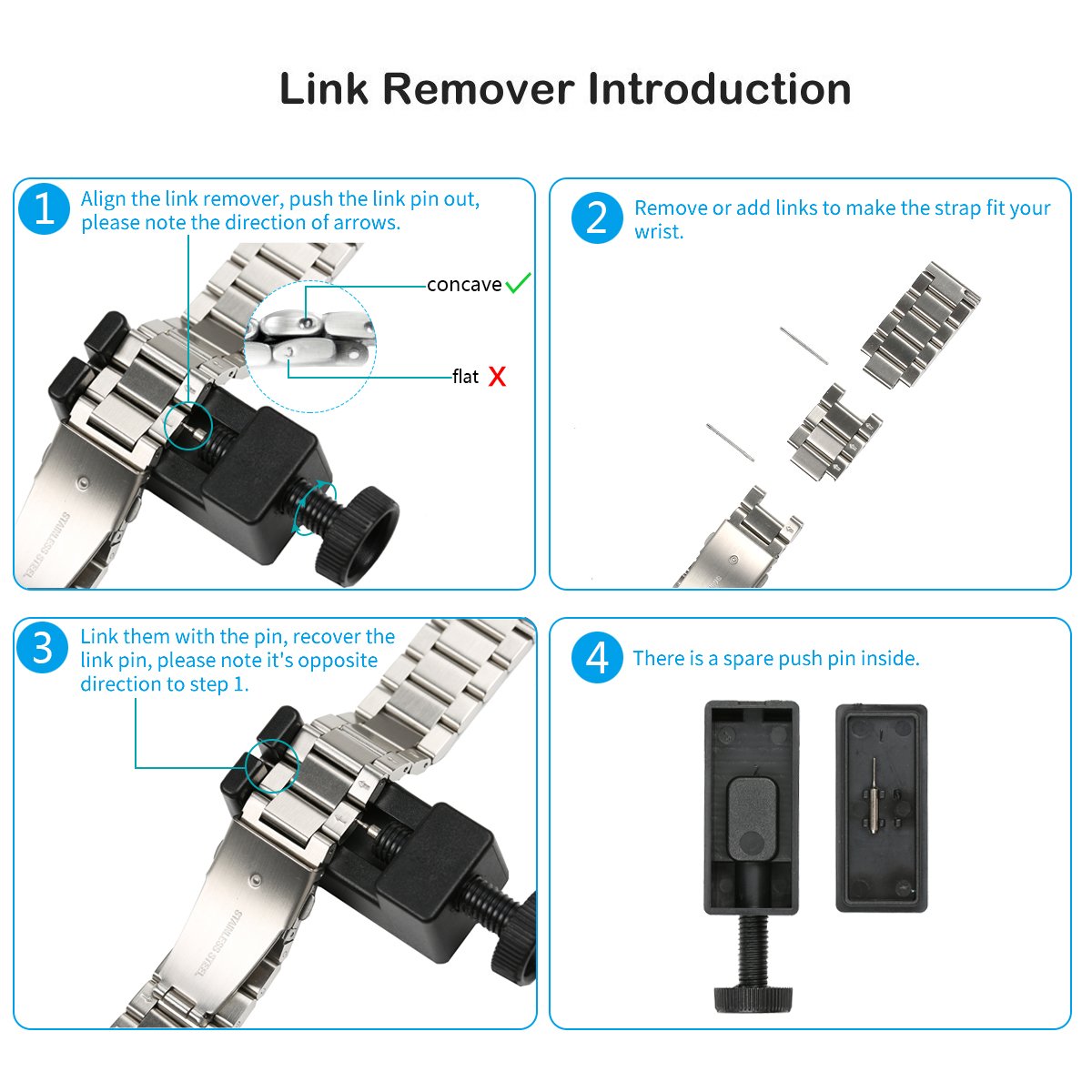 Link Remover Introduction

1 Align the link remover, push the link pin out, please note the direction of arrows.

concave ✓

flat X

STAINLESS STEEL

2 Remove or add links to make the strap fit your wrist.

3 Link them with the pin, recover the link pin, please note it's opposite direction to step 1.

STAINLESS STEEL

4 There is a spare push pin inside.