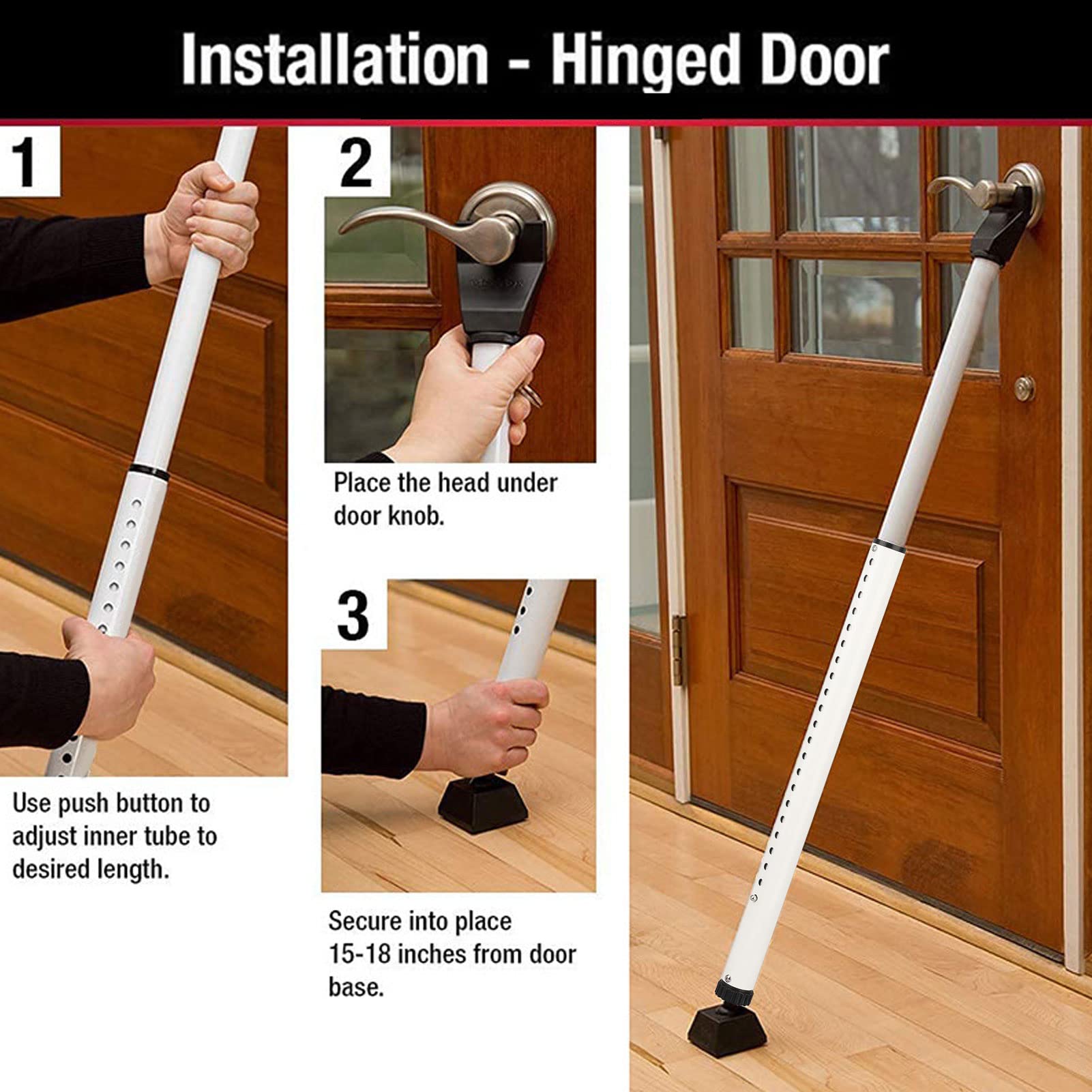 Installation - Hinged Door

1

Use push button to adjust inner tube to desired length.

2

Place the head under door knob.

3

Secure into place 15-18 inches from door base.