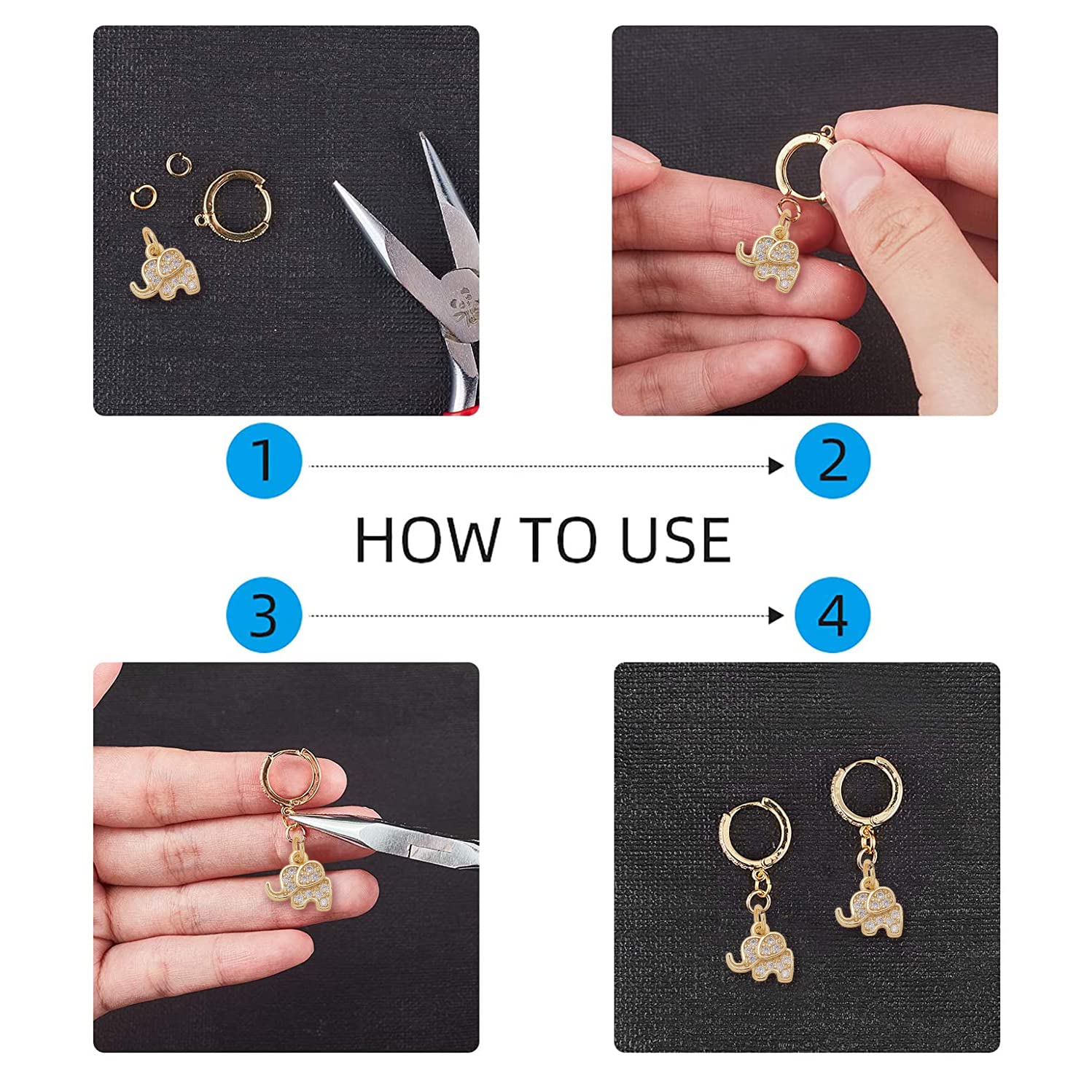 1

2

HOW TO USE

3

4