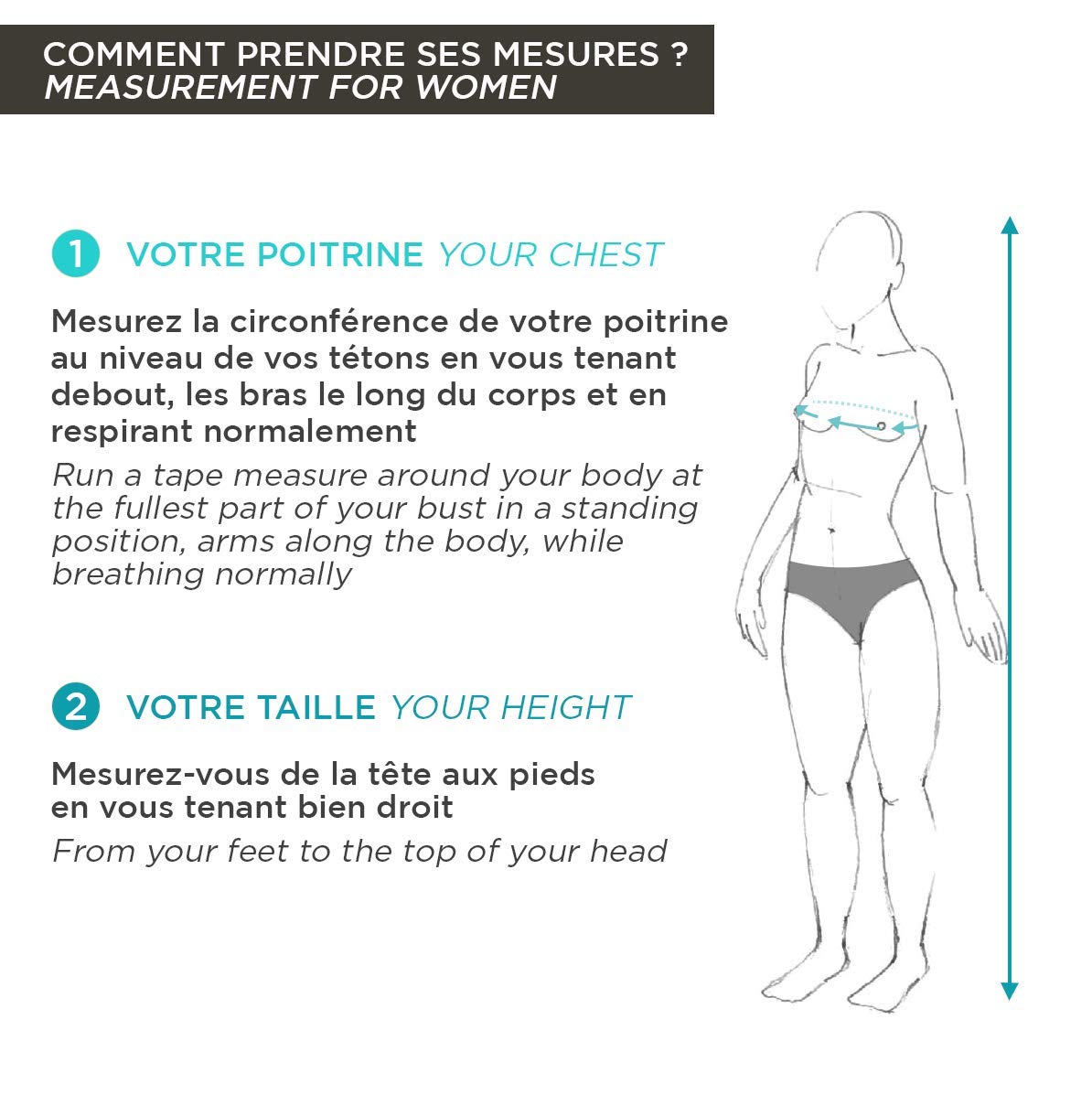 COMMENT PRENDRE SES MESURES ?
MEASUREMENT FOR WOMEN

1 VOTRE POITRINE YOUR CHEST

Mesurez la circonférence de votre poitrine au niveau de vos tétons en vous tenant debout, les bras le long du corps et en respirant normalement

Run a tape measure around your body at the fullest part of your bust in a standing position, arms along the body, while breathing normally

2 VOTRE TAILLE YOUR HEIGHT

Mesurez-vous de la tête aux pieds en vous tenant bien droit

From your feet to the top of your head