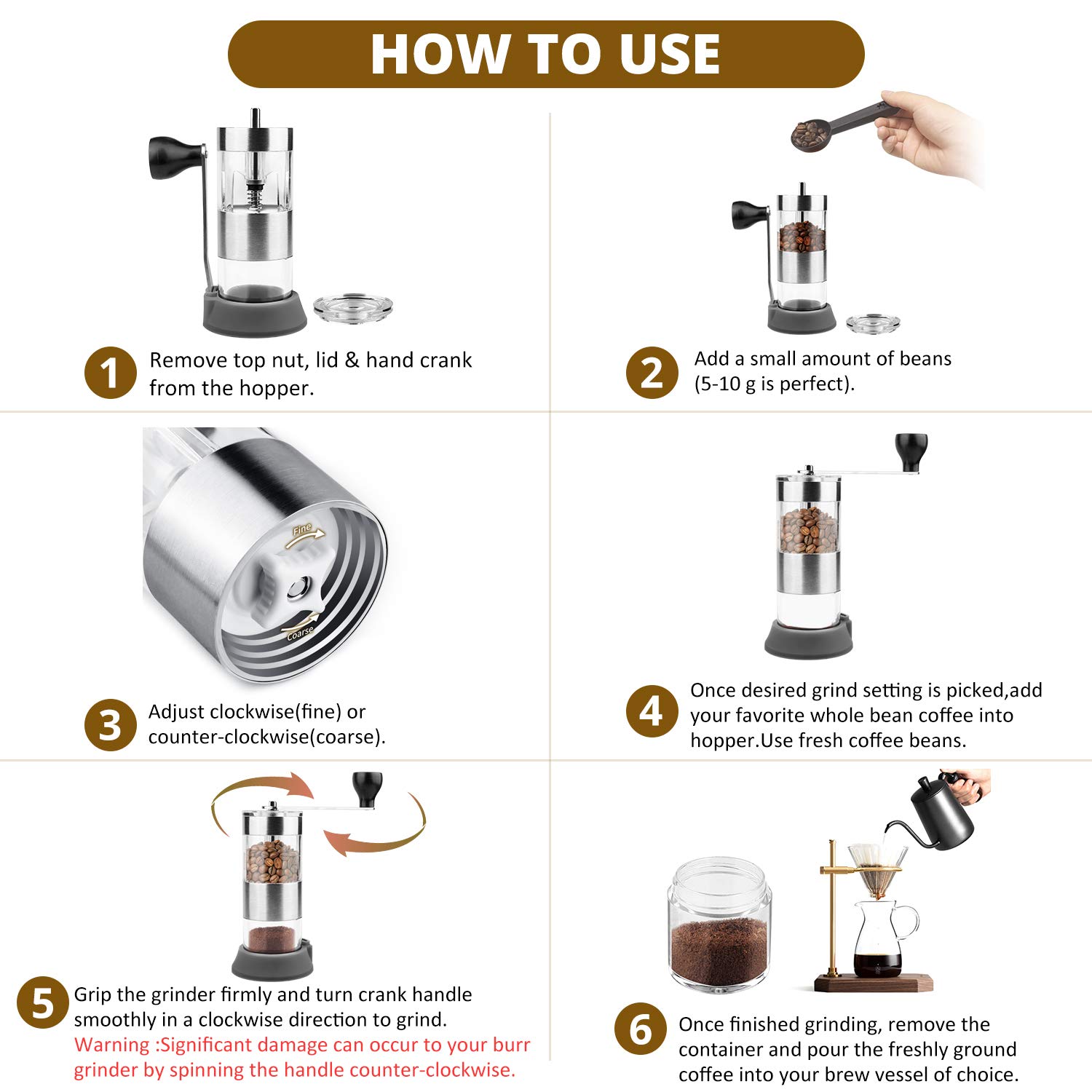 HOW TO USE

1 Remove top nut, lid & hand crank from the hopper.

2 Add a small amount of beans (5-10 g is perfect).

Fine

Coarse

3 Adjust clockwise(fine) or counter-clockwise(coarse).

4 Once desired grind setting is picked,add your favorite whole bean coffee into hopper.Use fresh coffee beans.

5 Grip the grinder firmly and turn crank handle smoothly in a clockwise direction to grind.
Warning :Significant damage can occur to your burr grinder by spinning the handle counter-clockwise.

6 Once finished grinding, remove the container and pour the freshly ground coffee into your brew vessel of choice.