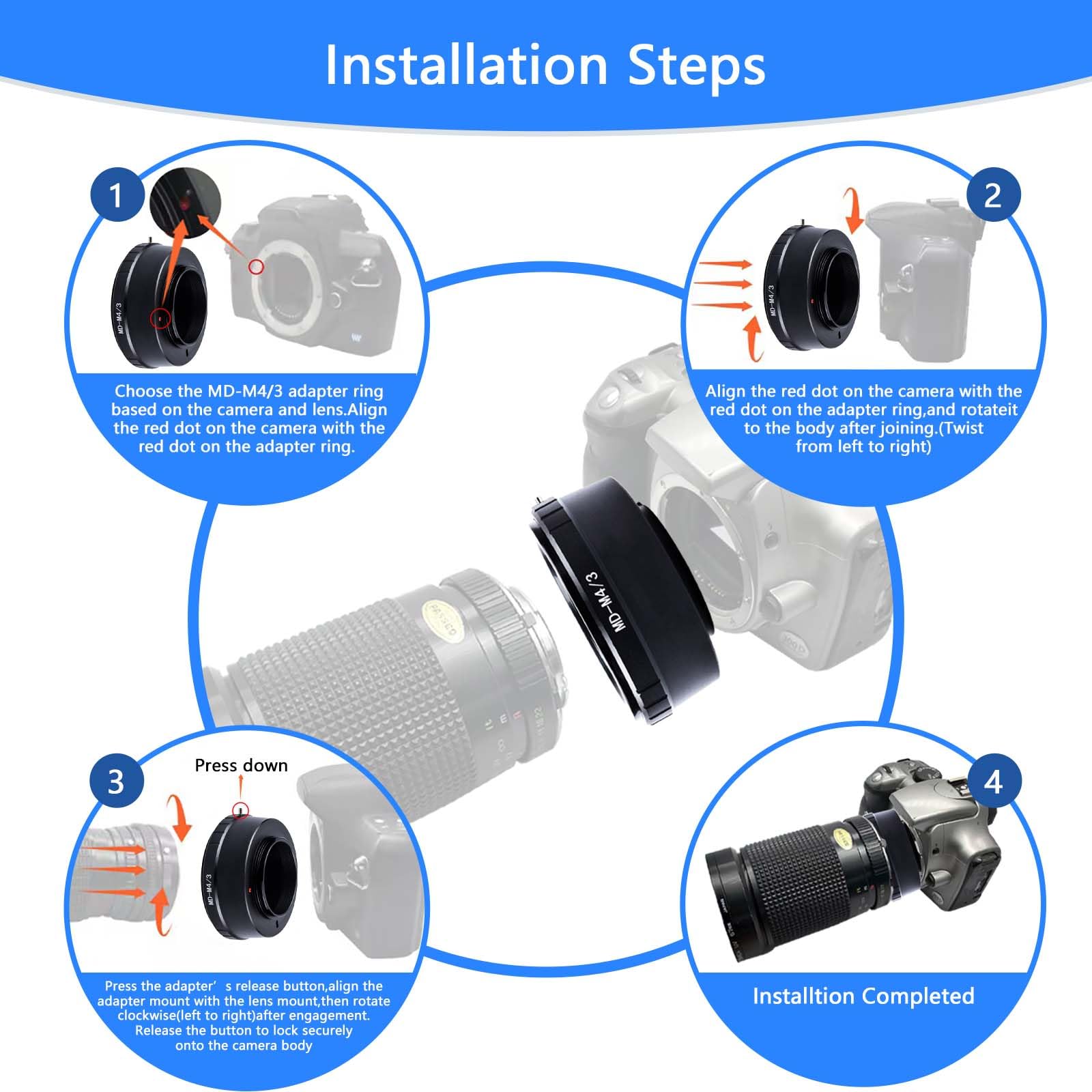 Installation Steps

1

MD-M4/3

Choose the MD-M4/3 adapter ring based on the camera and lens.Align the red dot on the camera with the red dot on the adapter ring.

2

MD-M4/3

Align the red dot on the camera with the red dot on the adapter ring,and rotateit to the body after joining.(Twist from left to right)

MD-M4/3

3

Press down

MD-M4/3

Press the adapter’s release button,align the adapter mount with the lens mount,then rotate clockwise(left to right)after engagement. Release the button to lock securely onto the camera body

4

Installtion Completed