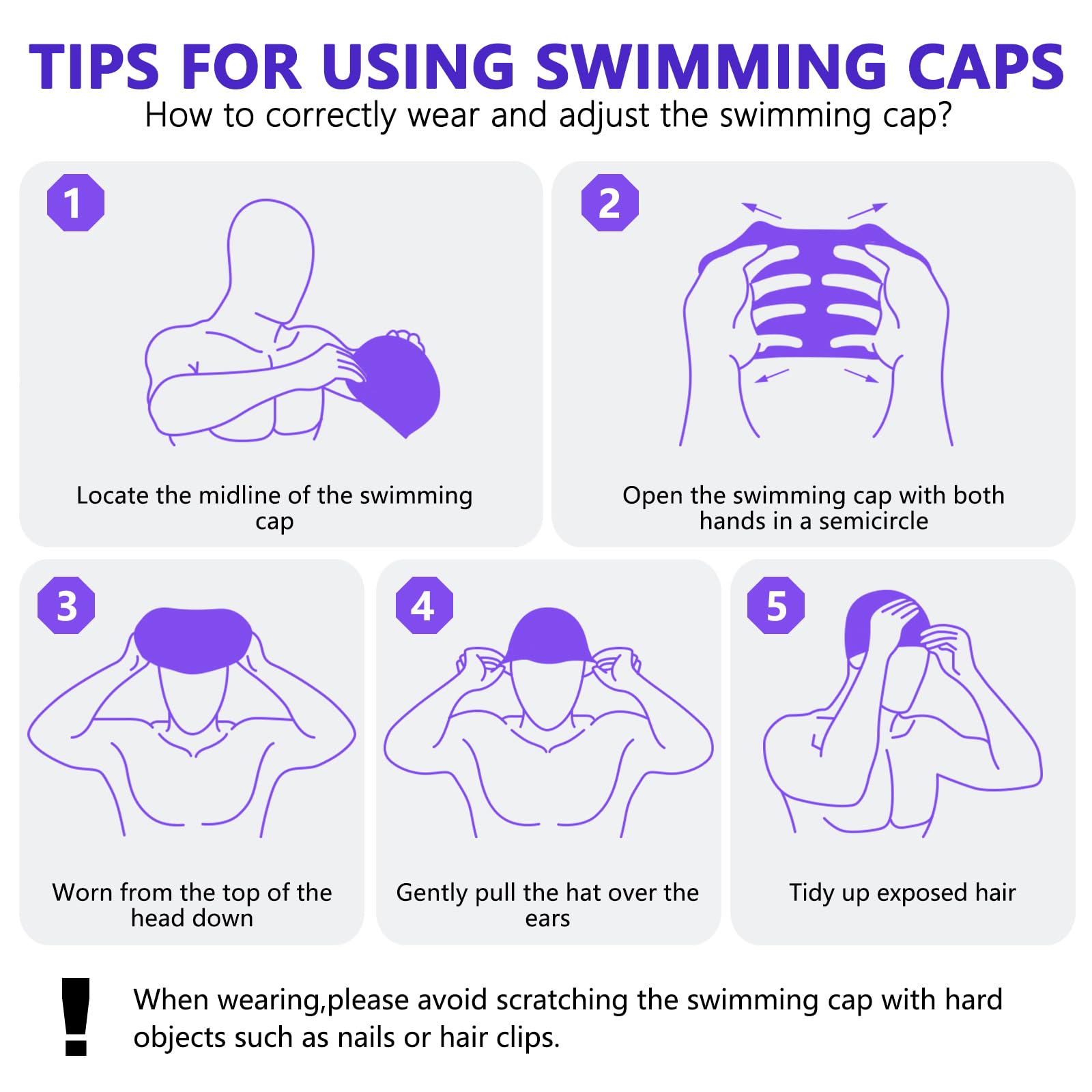 TIPS FOR USING SWIMMING CAPS
How to correctly wear and adjust the swimming cap?

1
Locate the midline of the swimming cap

2
Open the swimming cap with both hands in a semicircle

3
Worn from the top of the head down

4
Gently pull the hat over the ears

5
Tidy up exposed hair

!
When wearing,please avoid scratching the swimming cap with hard objects such as nails or hair clips.