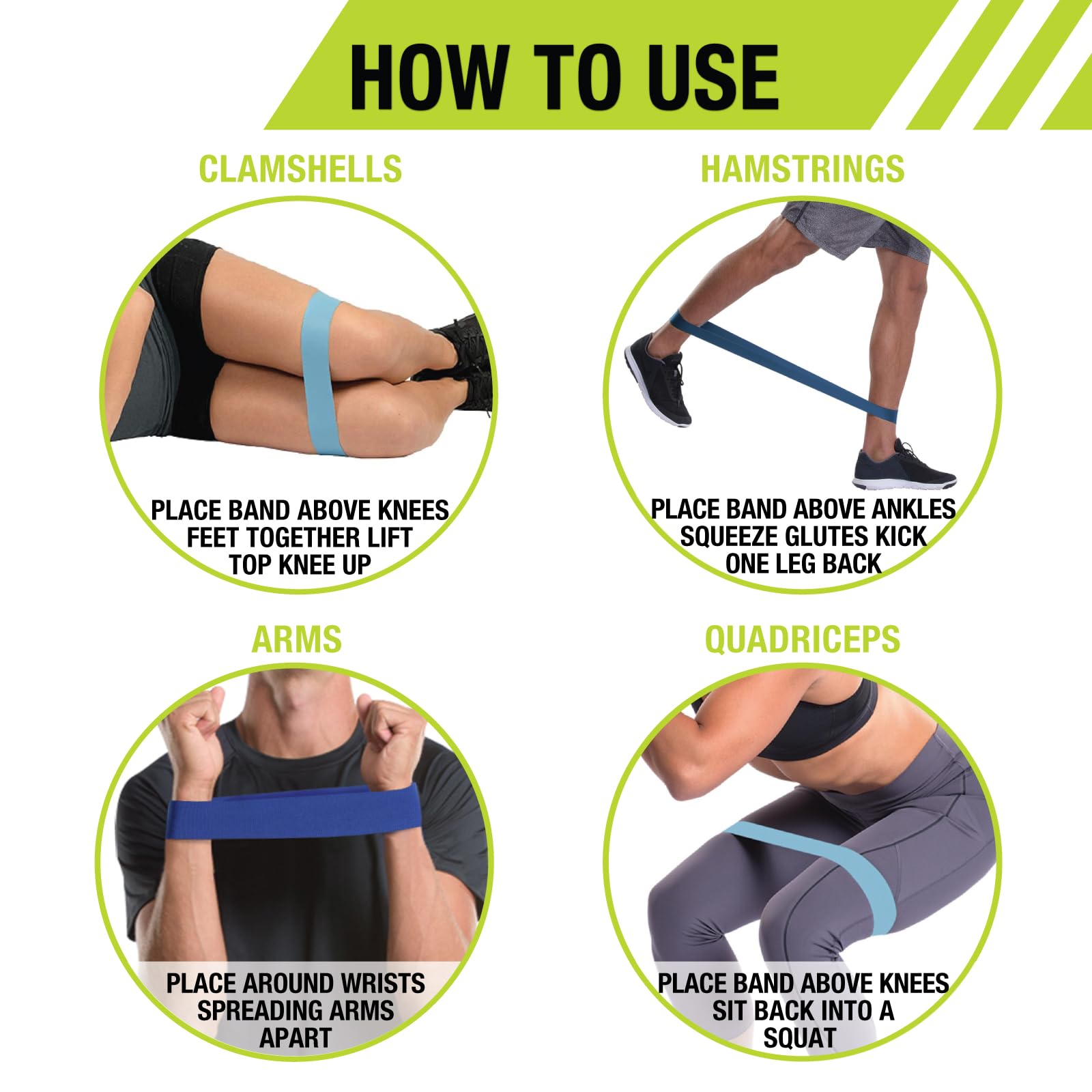 HOW TO USE

CLAMSHELLS

PLACE BAND ABOVE KNEES FEET TOGETHER LIFT TOP KNEE UP

HAMSTRINGS

PLACE BAND ABOVE ANKLES SQUEEZE GLUTES KICK ONE LEG BACK

ARMS

PLACE AROUND WRISTS SPREADING ARMS APART

QUADRICEPS

PLACE BAND ABOVE KNEES SIT BACK INTO A SQUAT