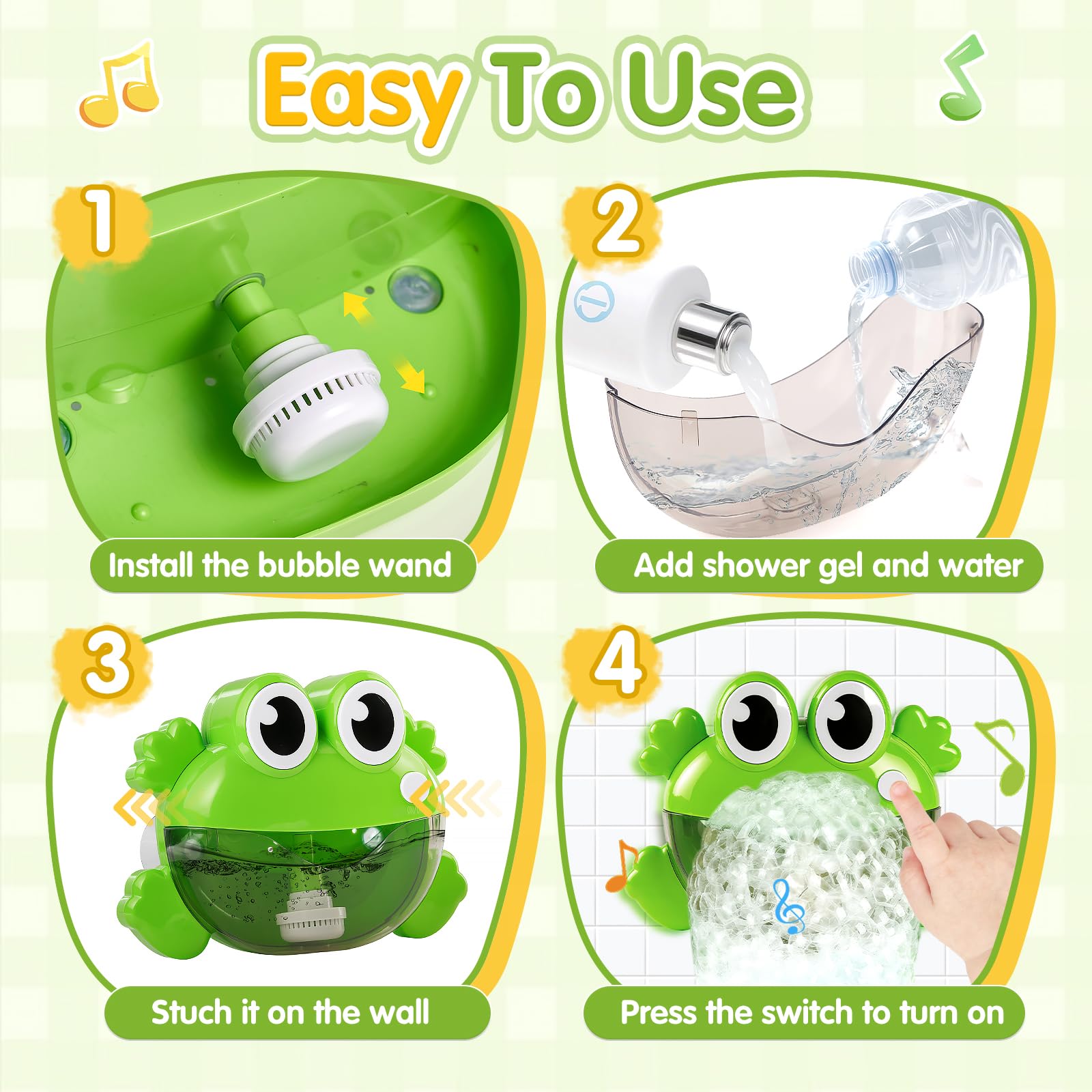 Easy To Use

1

Install the bubble wand

2

Add shower gel and water

3

Stuch it on the wall

4

Press the switch to turn on