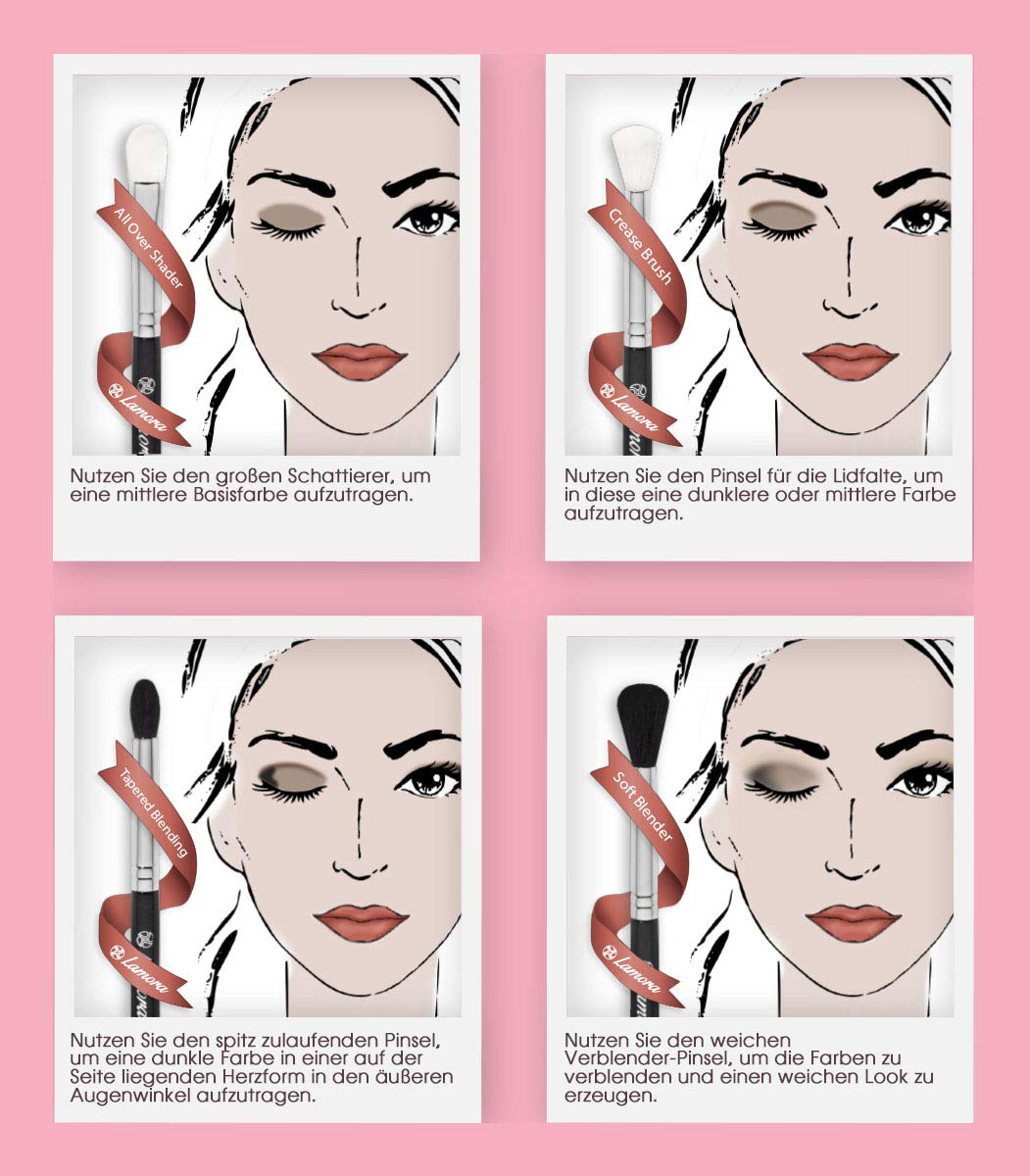 All Over Shader

Lamora

Nutzen Sie den großen Schattierer, um eine mittlere Basisfarbe aufzutragen.

Crease Brush

Lamora

Nutzen Sie den Pinsel für die Lidfalte, um in diese eine dunklere oder mittlere Farbe aufzutragen.

Tapered Blending

Lamora

Nutzen Sie den spitz zulaufenden Pinsel, um eine dunkle Farbe in einer auf der Seite liegenden Herzform in den äußeren Augenwinkel aufzutragen.

Soft Blender

Lamora

Nutzen Sie den weichen Verblender-Pinsel, um die Farben zu verblenden und einen weichen Look zu erzeugen.