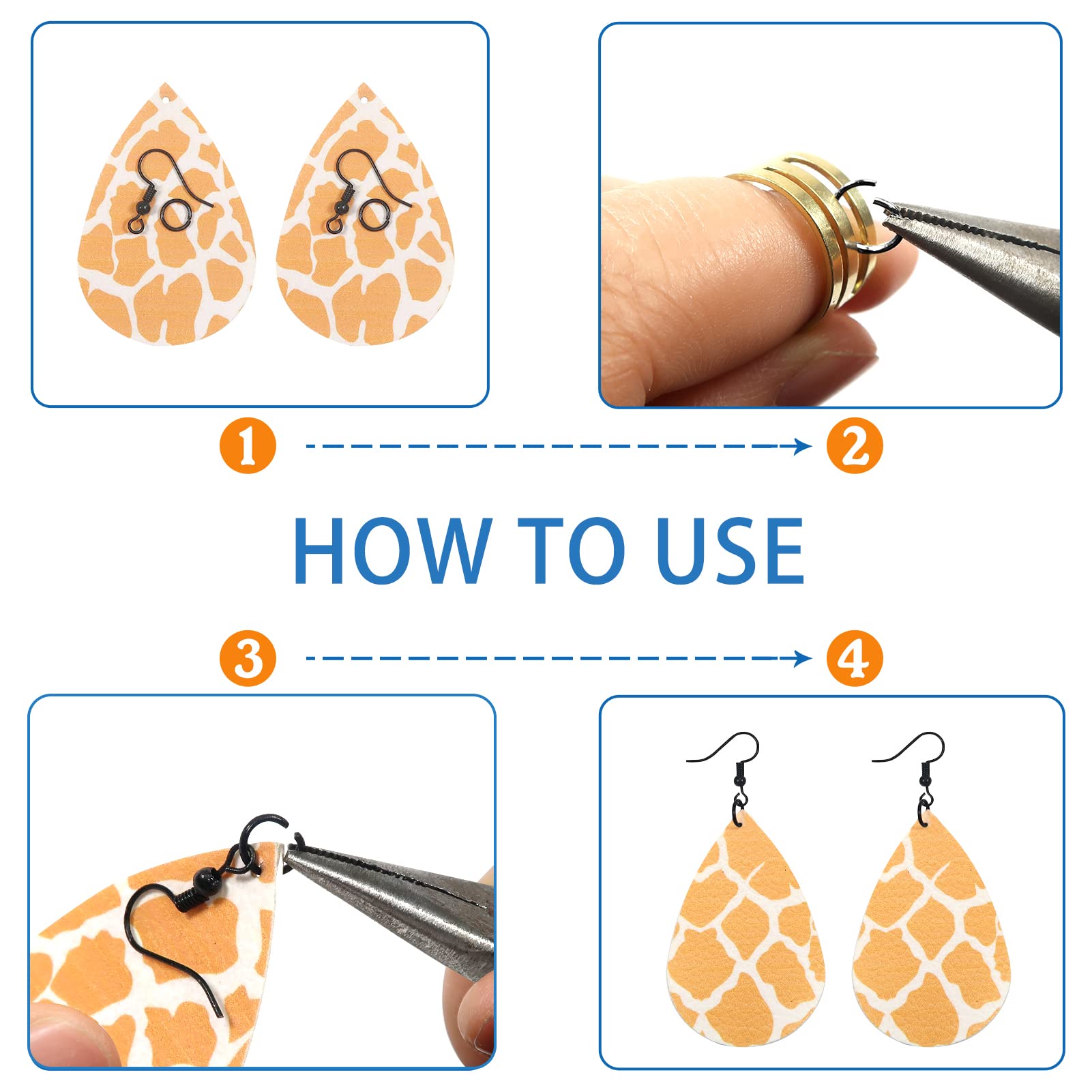 1

2

HOW TO USE

3

4