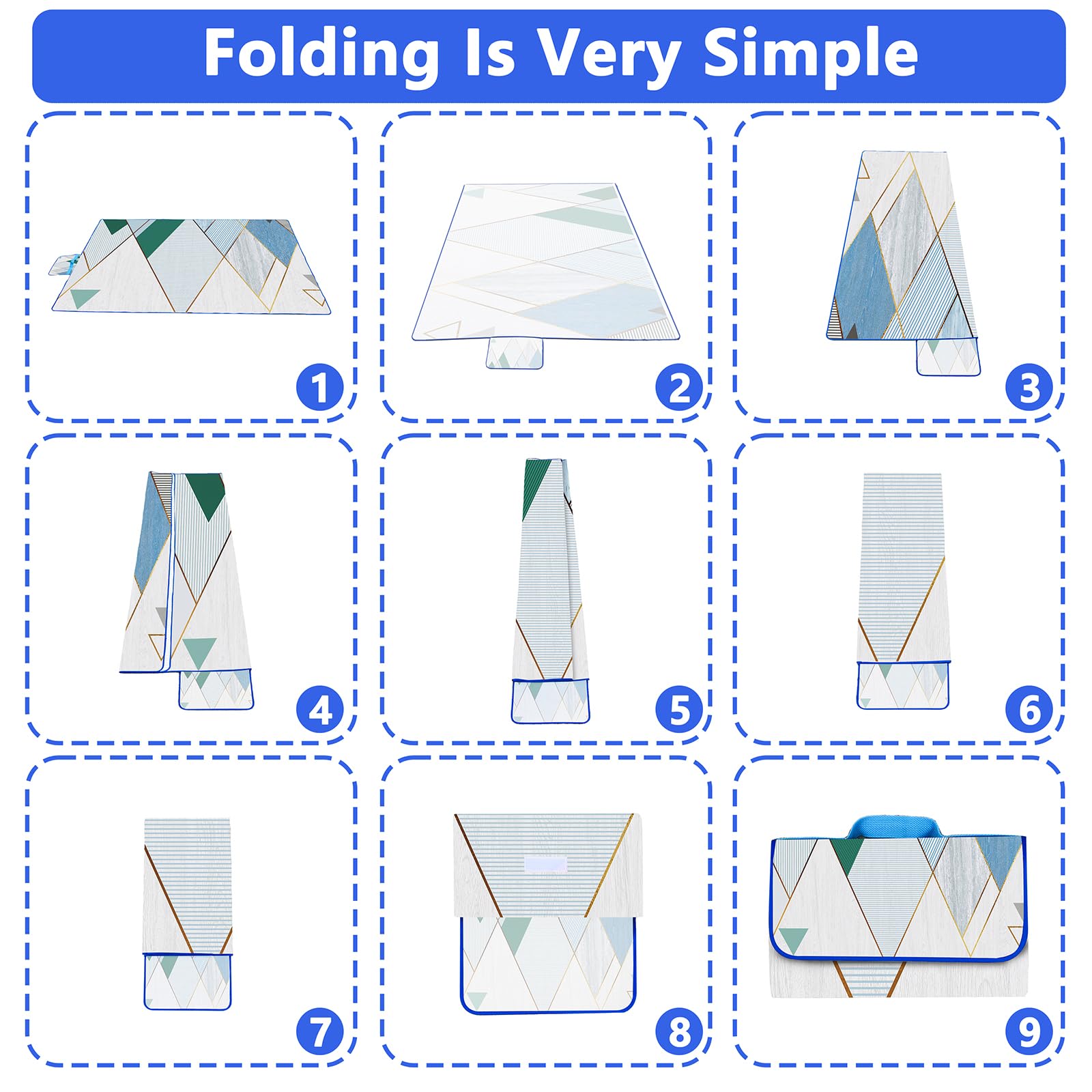 Folding Is Very Simple

1

2

3

4

5

6

7

8

9