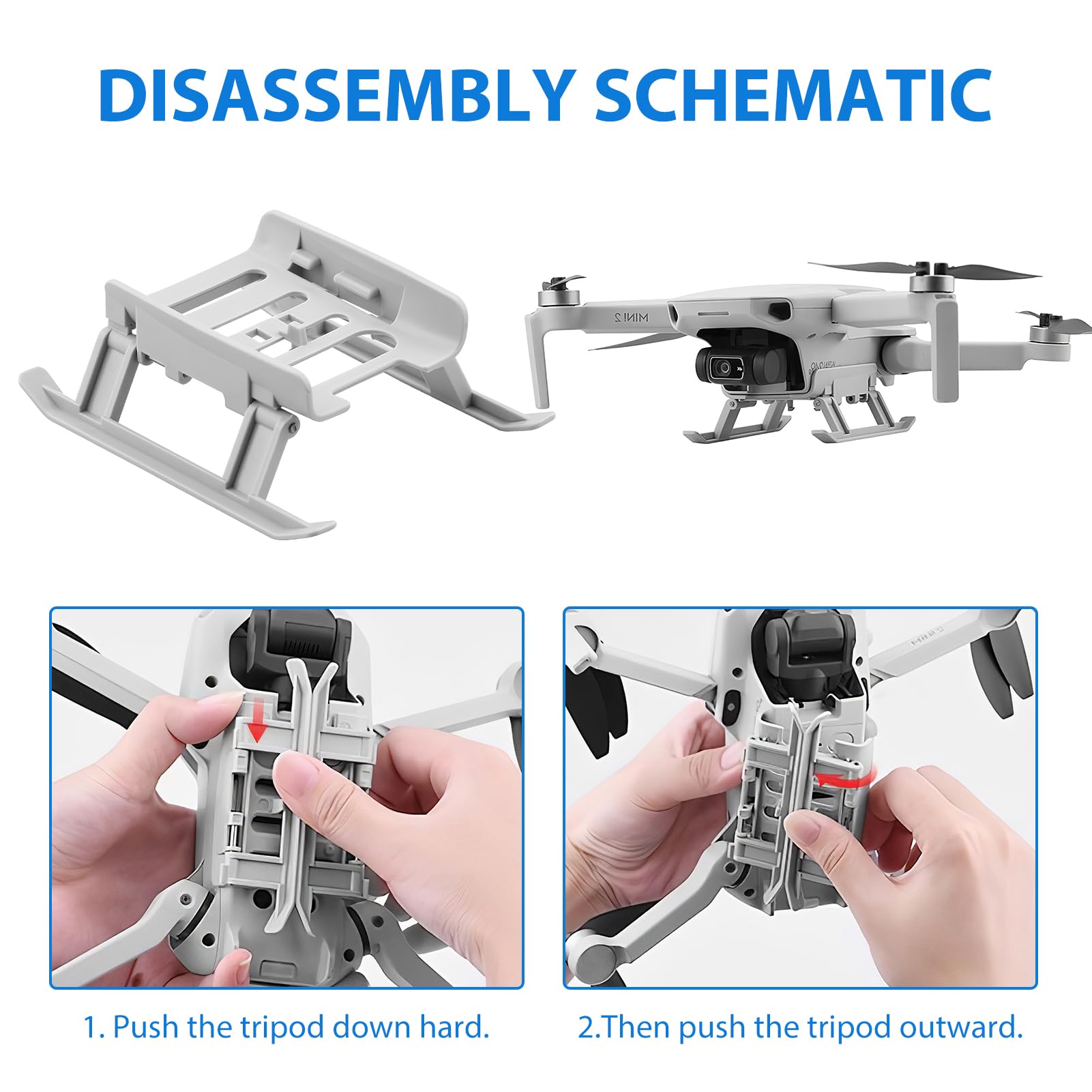 DISASSEMBLY SCHEMATIC

MINI 2

1. Push the tripod down hard.

2.Then push the tripod outward.