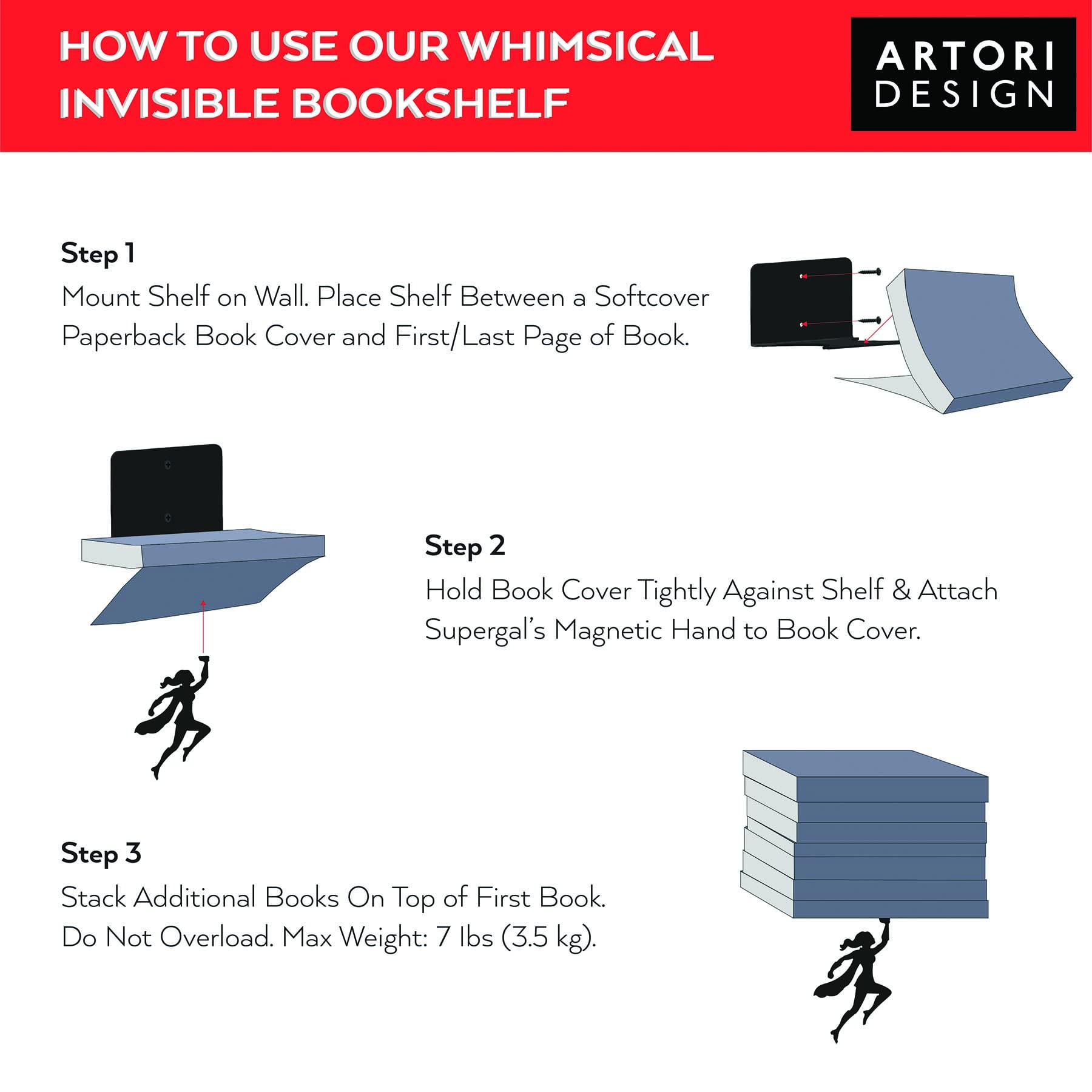 HOW TO USE OUR WHIMSICAL INVISIBLE BOOKSHELF

ARTORI DESIGN

Step 1
Mount Shelf on Wall. Place Shelf Between a Softcover Paperback Book Cover and First/Last Page of Book.

Step 2
Hold Book Cover Tightly Against Shelf & Attach Supergal's Magnetic Hand to Book Cover.

Step 3
Stack Additional Books On Top of First Book. Do Not Overload. Max Weight: 7 lbs (3.5 kg).