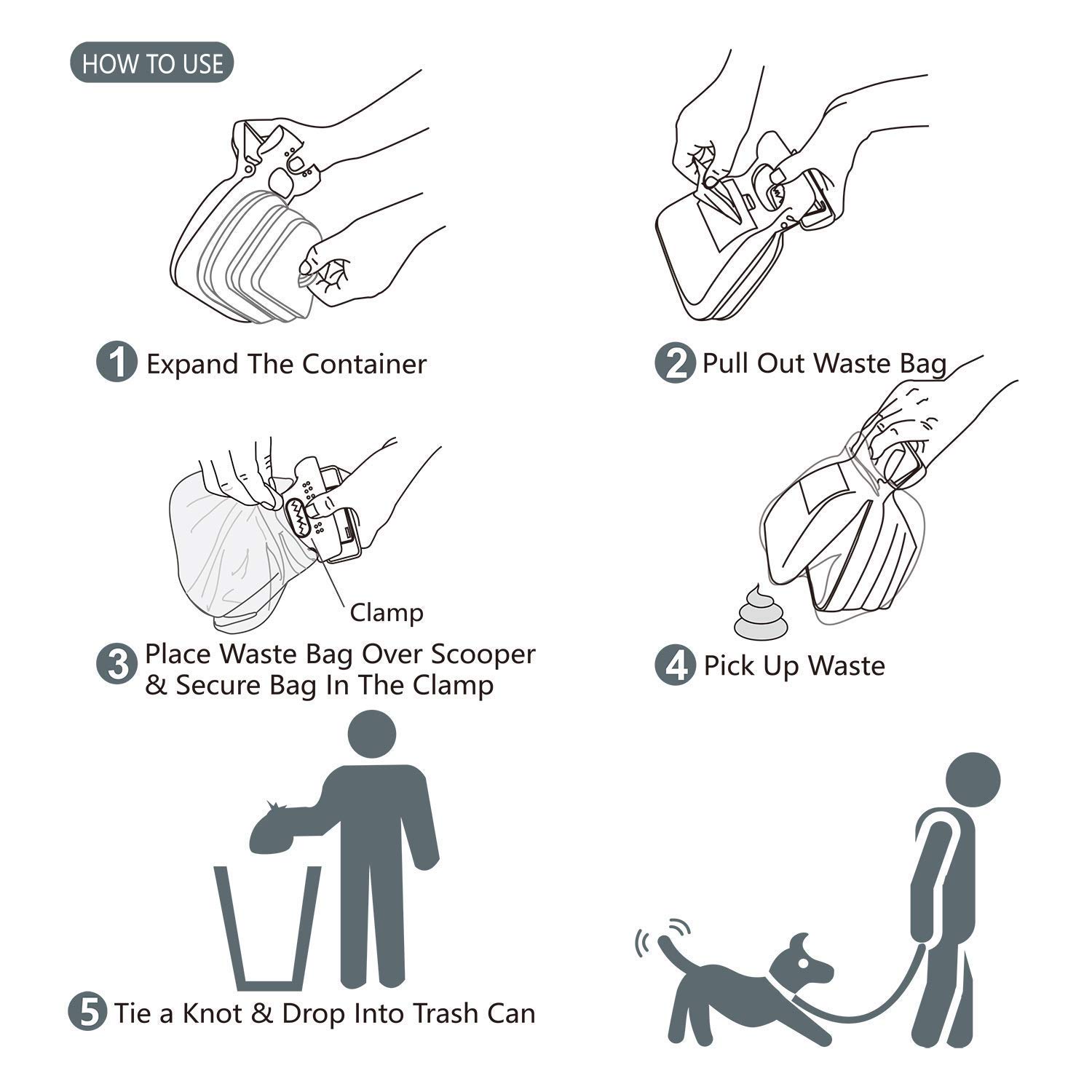 HOW TO USE

1 Expand The Container

2 Pull Out Waste Bag

Clamp

3 Place Waste Bag Over Scooper & Secure Bag In The Clamp

4 Pick Up Waste

5 Tie a Knot & Drop Into Trash Can