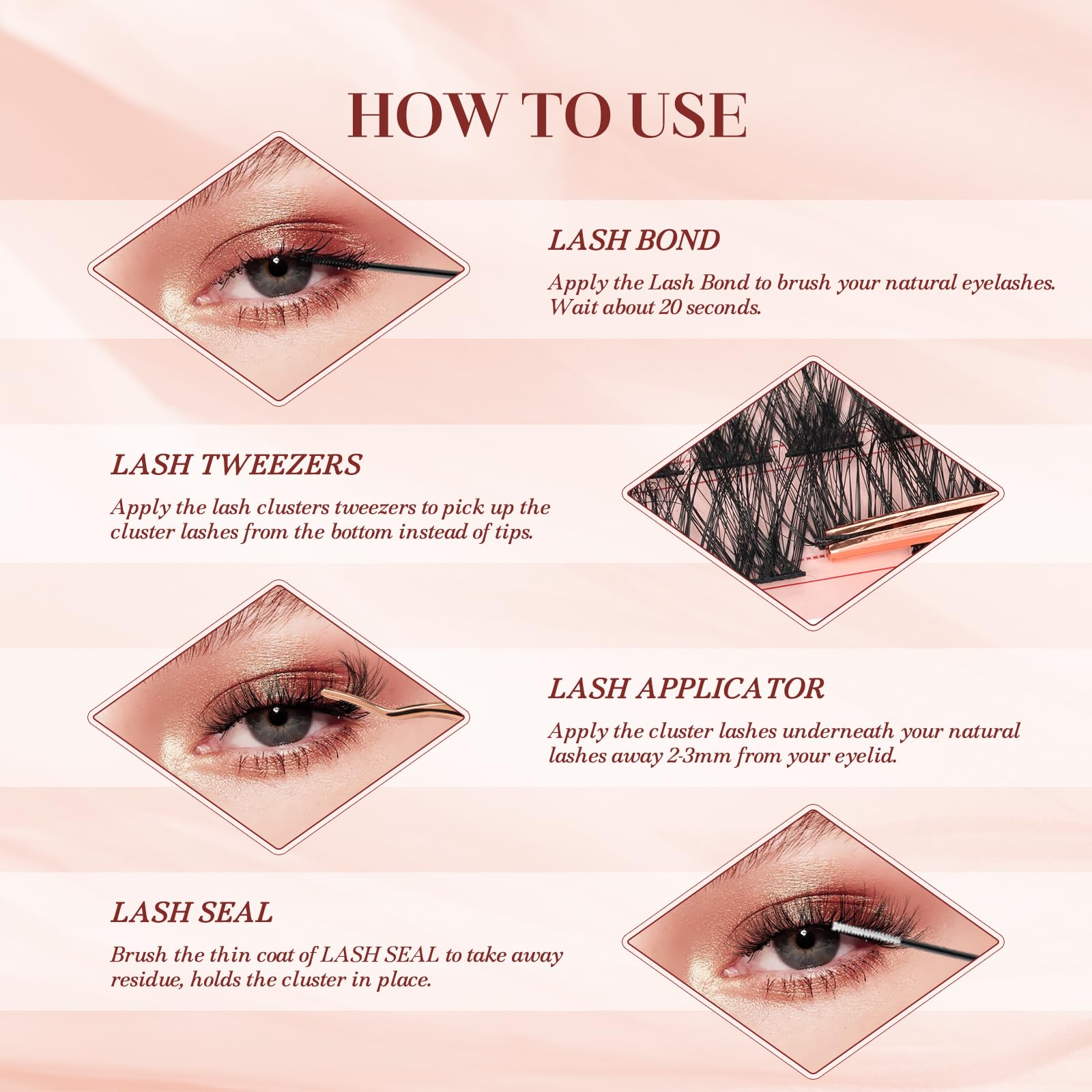 HOW TO USE

LASH BOND

Apply the Lash Bond to brush your natural eyelashes. Wait about 20 seconds.

LASH TWEEZERS

Apply the lash clusters tweezers to pick up the cluster lashes from the bottom instead of tips.

LASH APPLICATOR

Apply the cluster lashes underneath your natural lashes away 2-3mm from your eyelid.

LASH SEAL

Brush the thin coat of LASH SEAL to take away residue, holds the cluster in place.