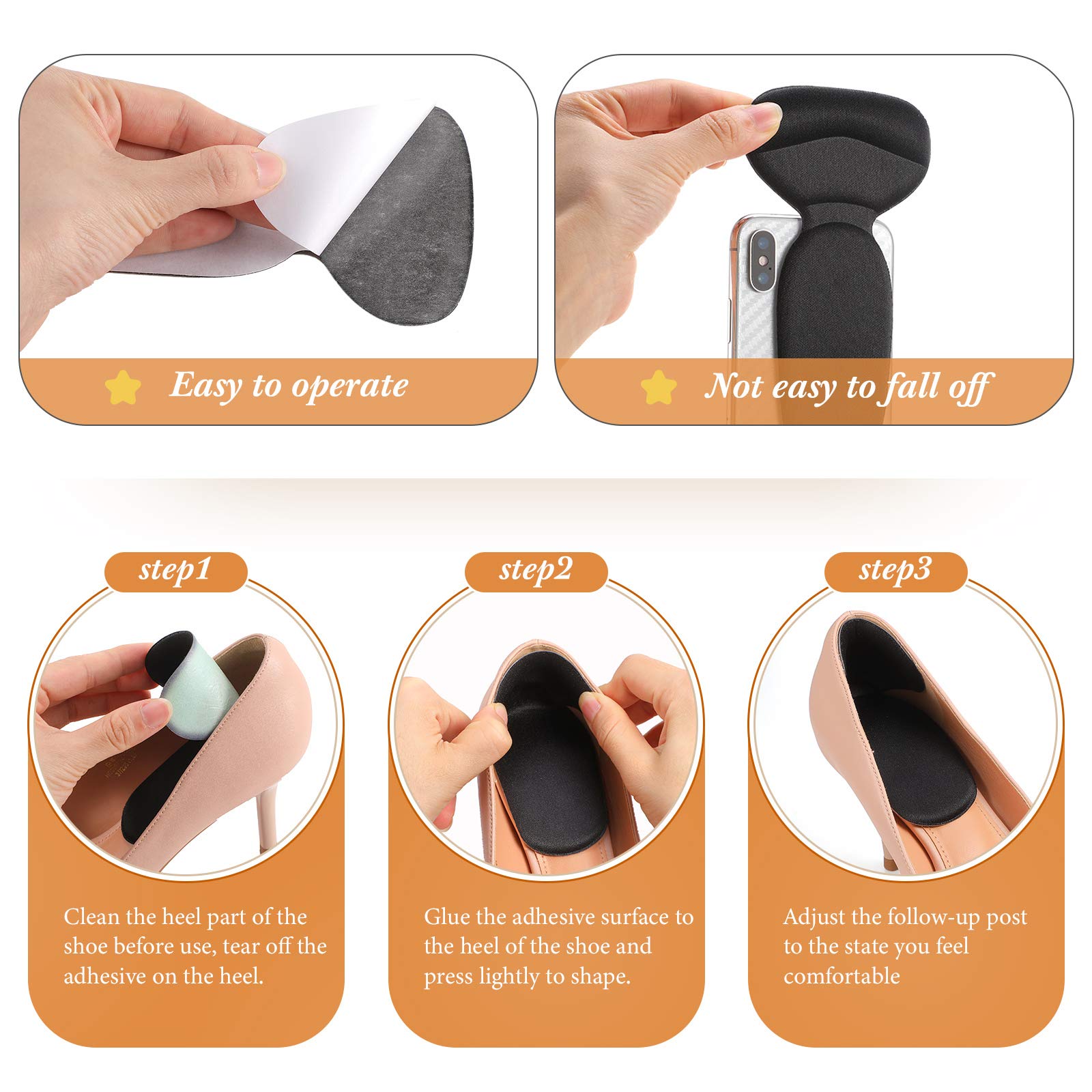 Easy to operate

Not easy to fall off

step1

Clean the heel part of the shoe before use, tear off the adhesive on the heel.

step2

Glue the adhesive surface to the heel of the shoe and press lightly to shape.

step3

Adjust the follow-up post to the state you feel comfortable