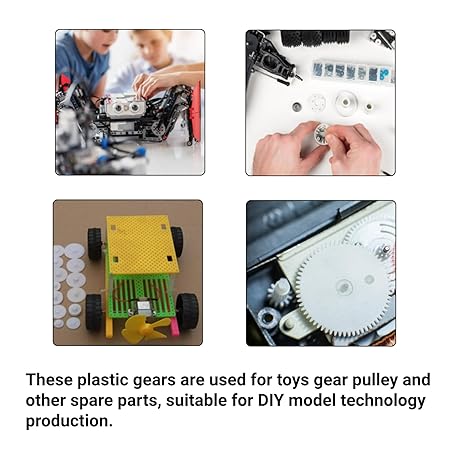 These plastic gears are used for toys gear pulley and other spare parts, suitable for DIY model technology production.