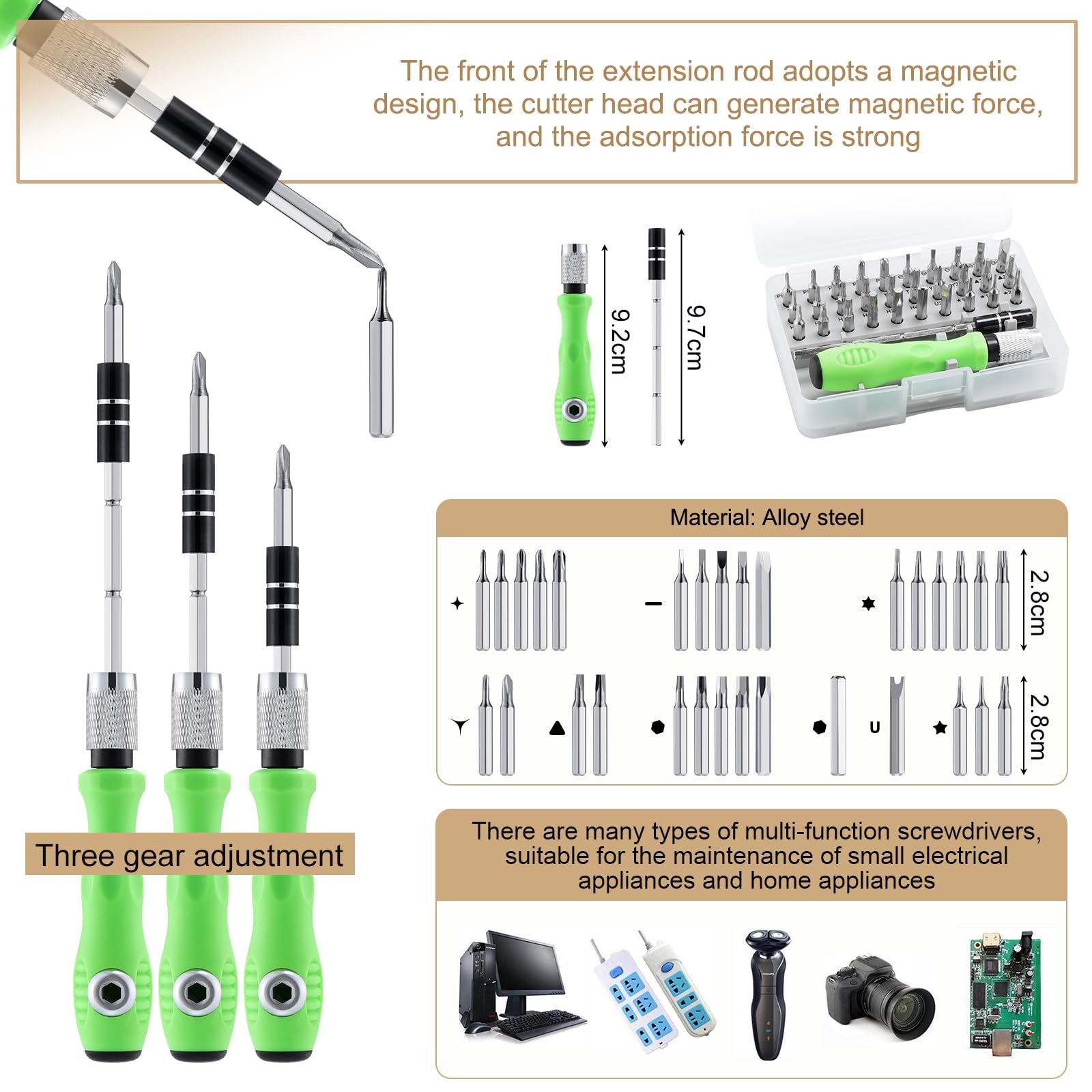 The front of the extension rod adopts a magnetic design, the cutter head can generate magnetic force, and the adsorption force is strong

9.2cm

9.7cm

Material: Alloy steel

2.8cm

U

2.8cm

Three gear adjustment

There are many types of multi-function screwdrivers, suitable for the maintenance of small electrical appliances and home appliances