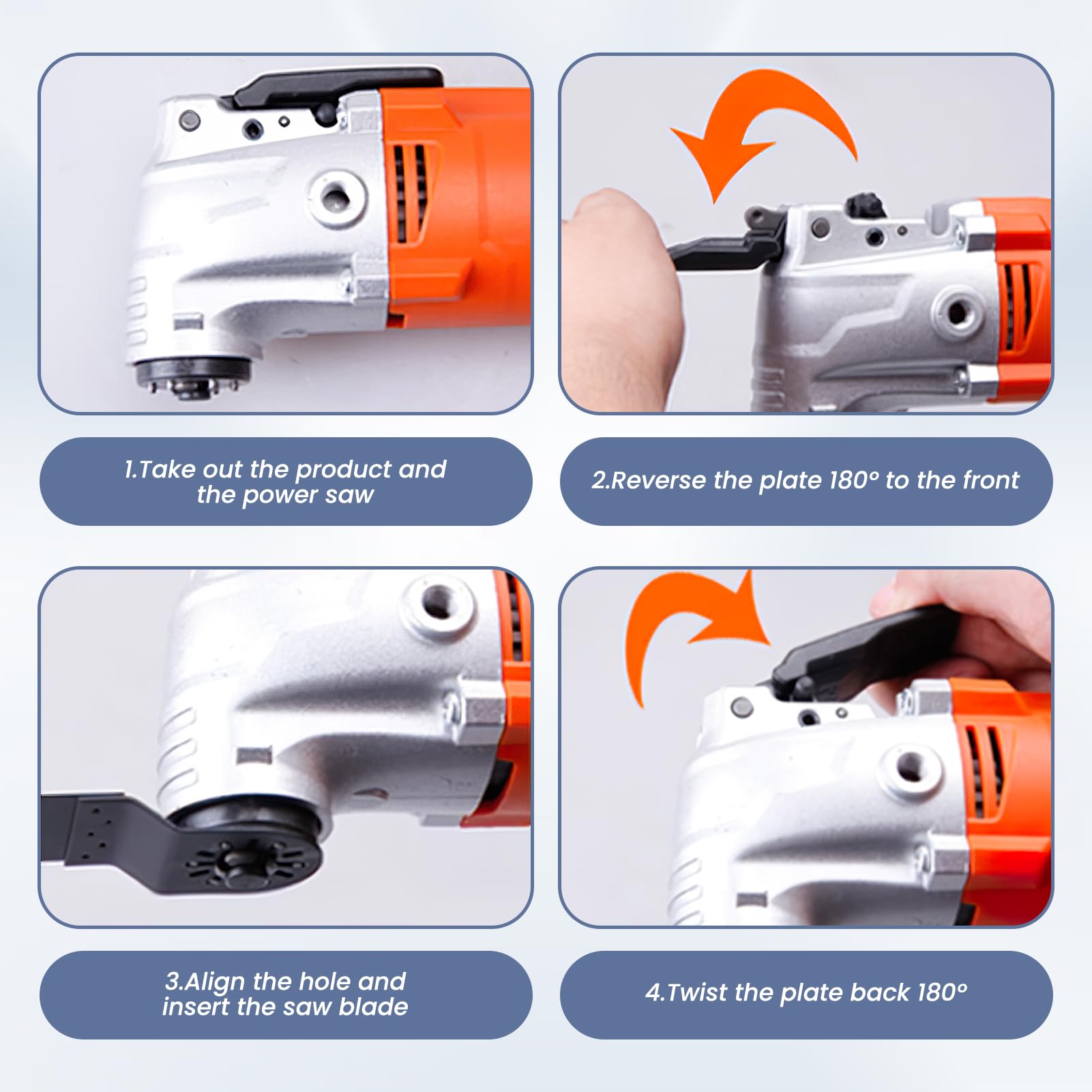 1.Take out the product and the power saw

2.Reverse the plate 180° to the front

3.Align the hole and insert the saw blade

4.Twist the plate back 180°