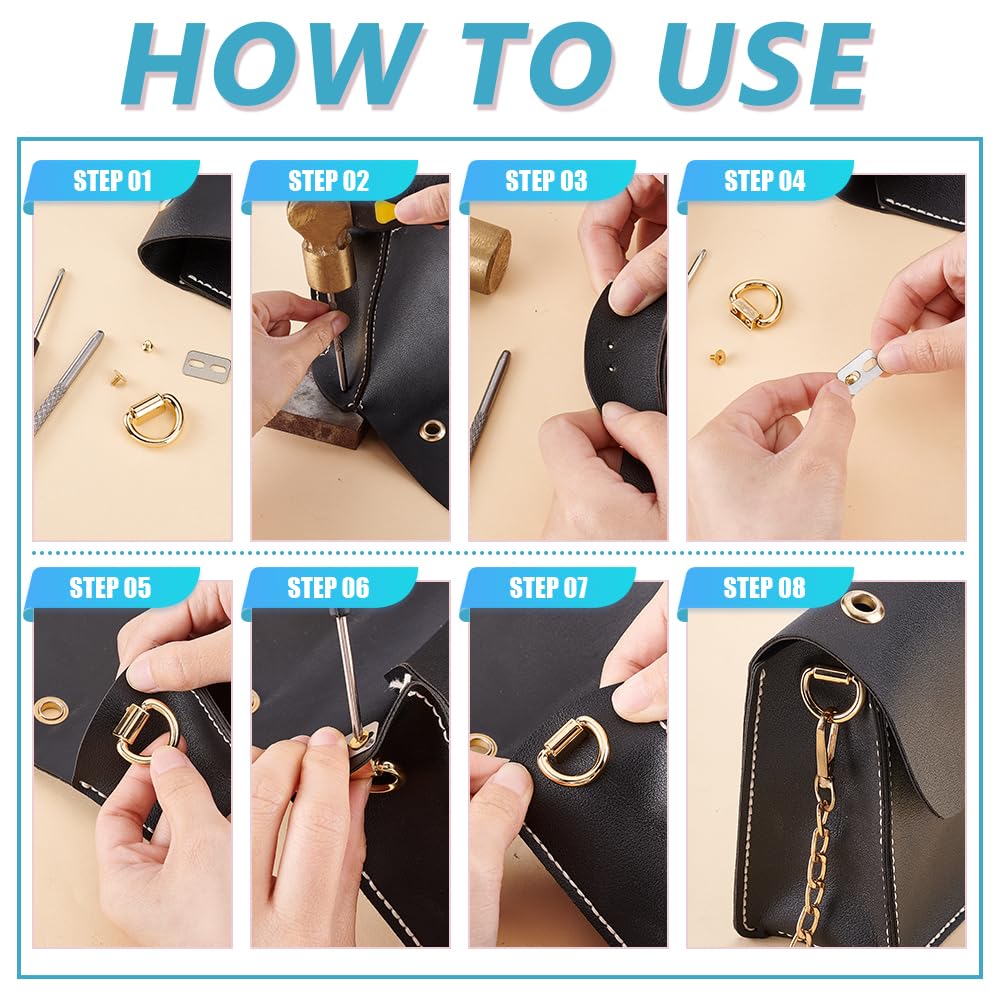 HOW TO USE

STEP 01

STEP 02

STEP 03

STEP 04

STEP 05

STEP 06

STEP 07

STEP 08