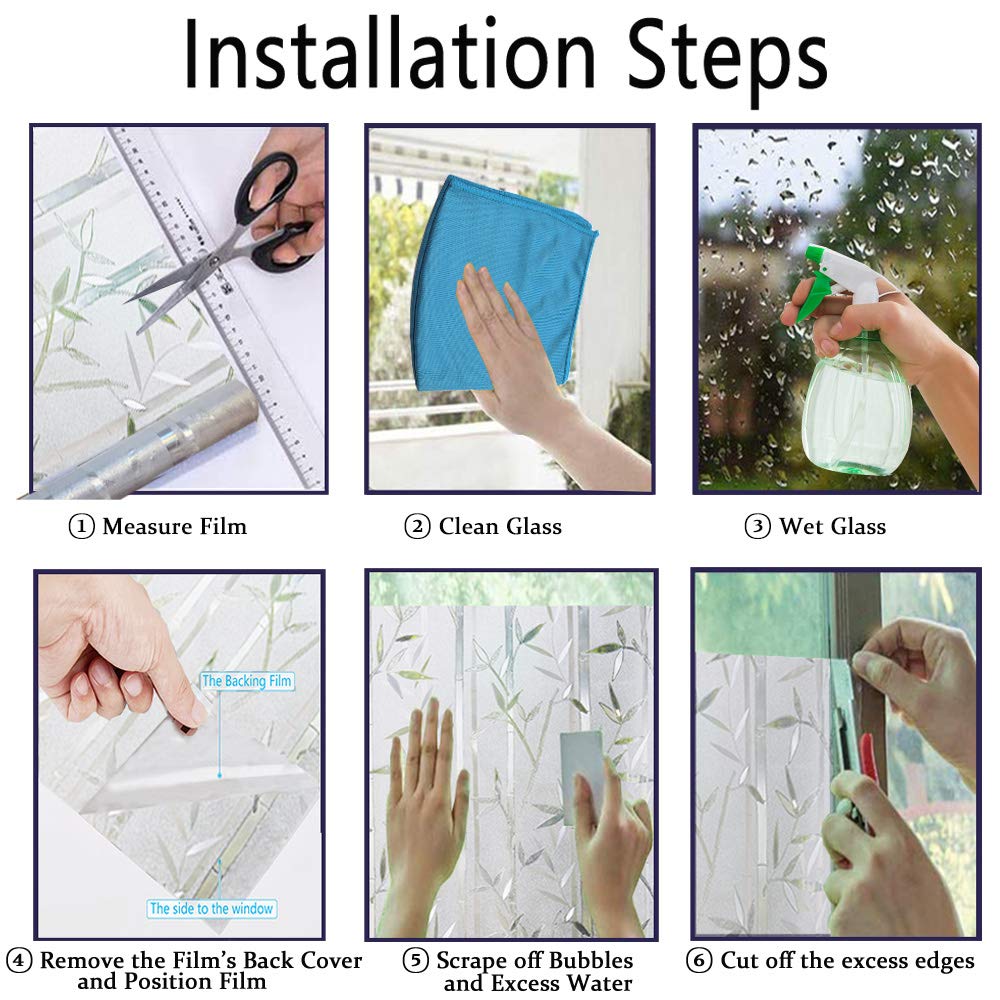 Installation Steps

① Measure Film

② Clean Glass

③ Wet Glass

The Backing Film

The side to the window

④ Remove the Film's Back Cover and Position Film

⑤ Scrape off Bubbles and Excess Water

⑥ Cut off the excess edges