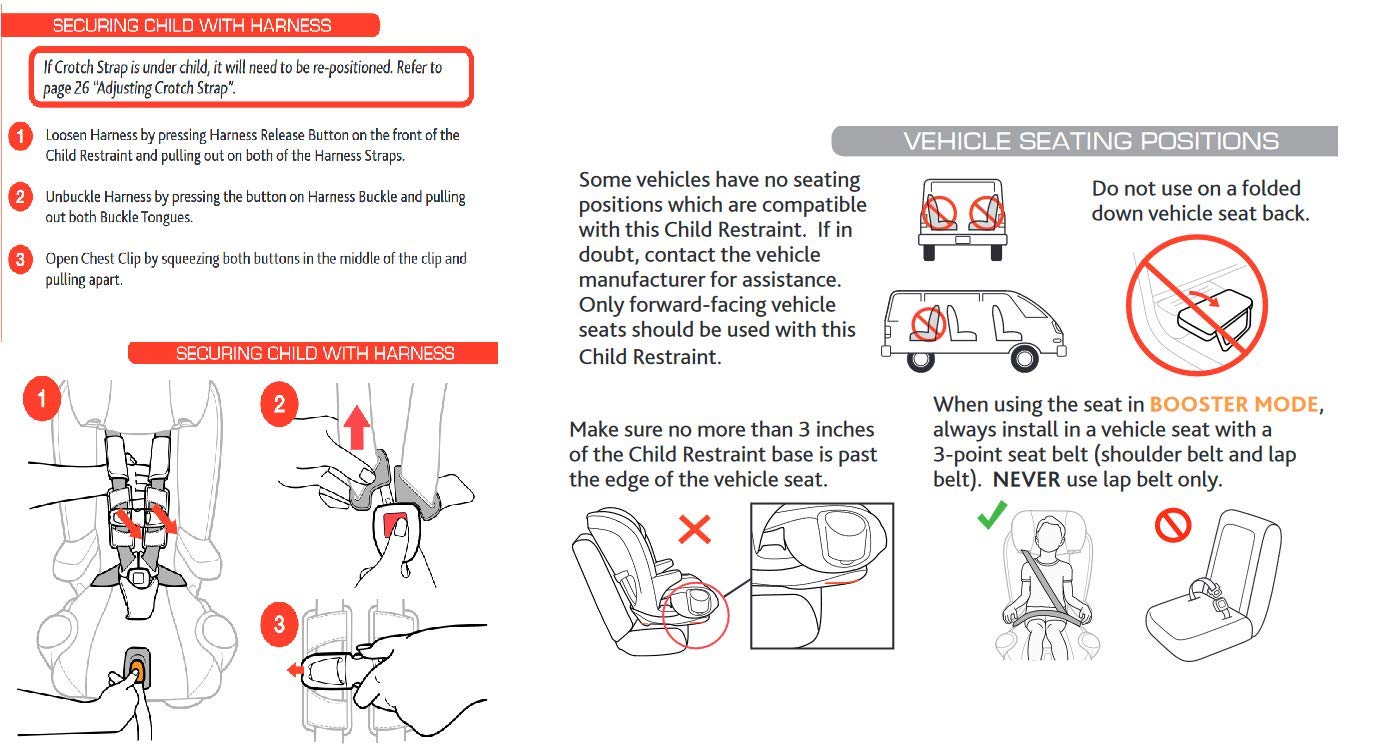 SECURING CHILD WITH HARNESS

If Crotch Strap is under child, it will need to be re-positioned. Refer to page 26 "Adjusting Crotch Strap".

1 Loosen Harness by pressing Harness Release Button on the front of the Child Restraint and pulling out on both of the Harness Straps.

2 Unbuckle Harness by pressing the button on Harness Buckle and pulling out both Buckle Tongues.

3 Open Chest Clip by squeezing both buttons in the middle of the clip and pulling apart.

SECURING CHILD WITH HARNESS

1

2

3

VEHICLE SEATING POSITIONS

Some vehicles have no seating positions which are compatible with this Child Restraint. If in doubt, contact the vehicle manufacturer for assistance. Only forward-facing vehicle seats should be used with this Child Restraint.

Do not use on a folded down vehicle seat back.

Make sure no more than 3 inches of the Child Restraint base is past the edge of the vehicle seat.

When using the seat in BOOSTER MODE, always install in a vehicle seat with a 3-point seat belt (shoulder belt and lap belt). NEVER use lap belt only.