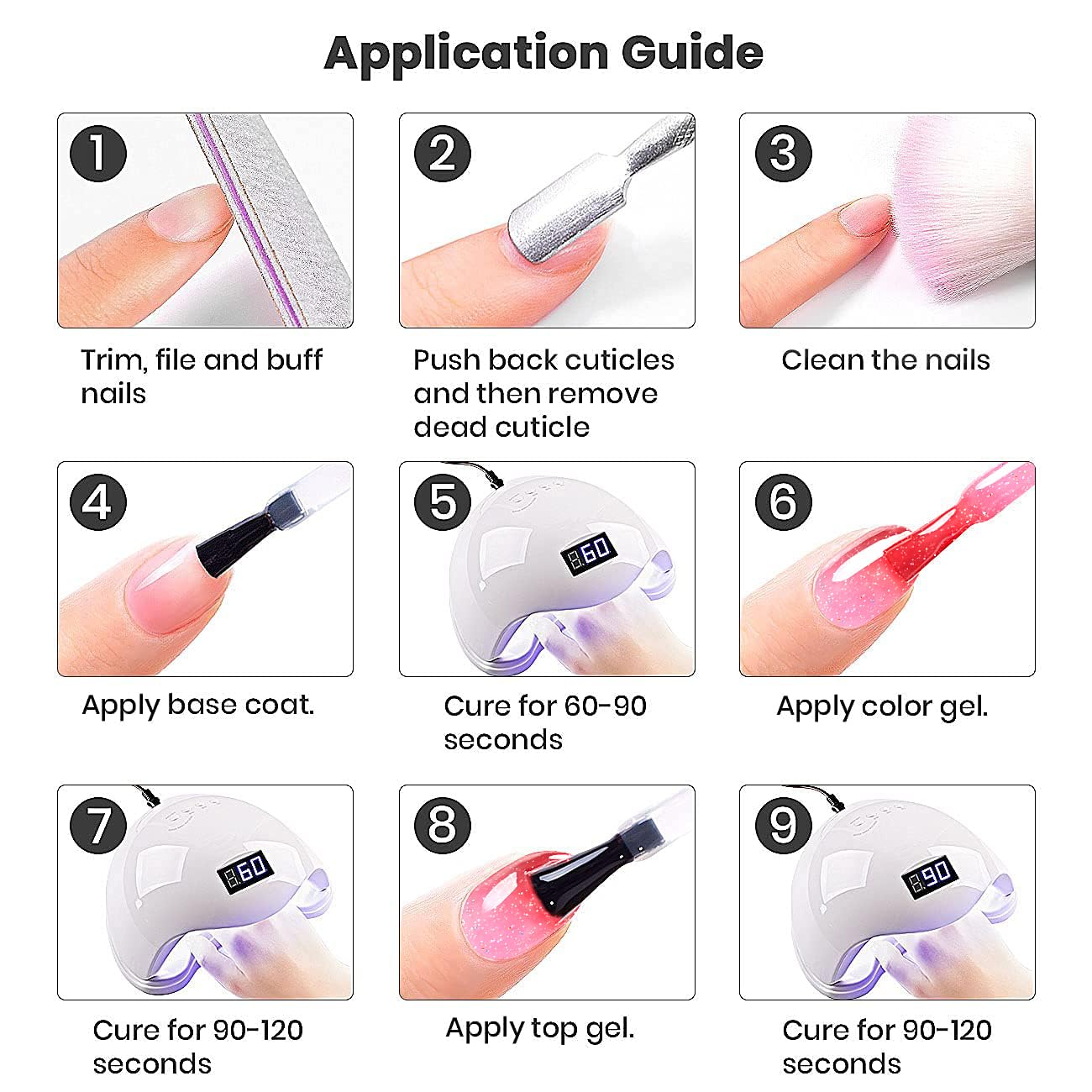 Application Guide

1

Trim, file and buff nails

2

Push back cuticles and then remove dead cuticle

3

Clean the nails

4

Apply base coat.

5

60

Cure for 60-90 seconds

6

Apply color gel.

7

60

Cure for 90-120 seconds

8

Apply top gel.

9

90

Cure for 90-120 seconds