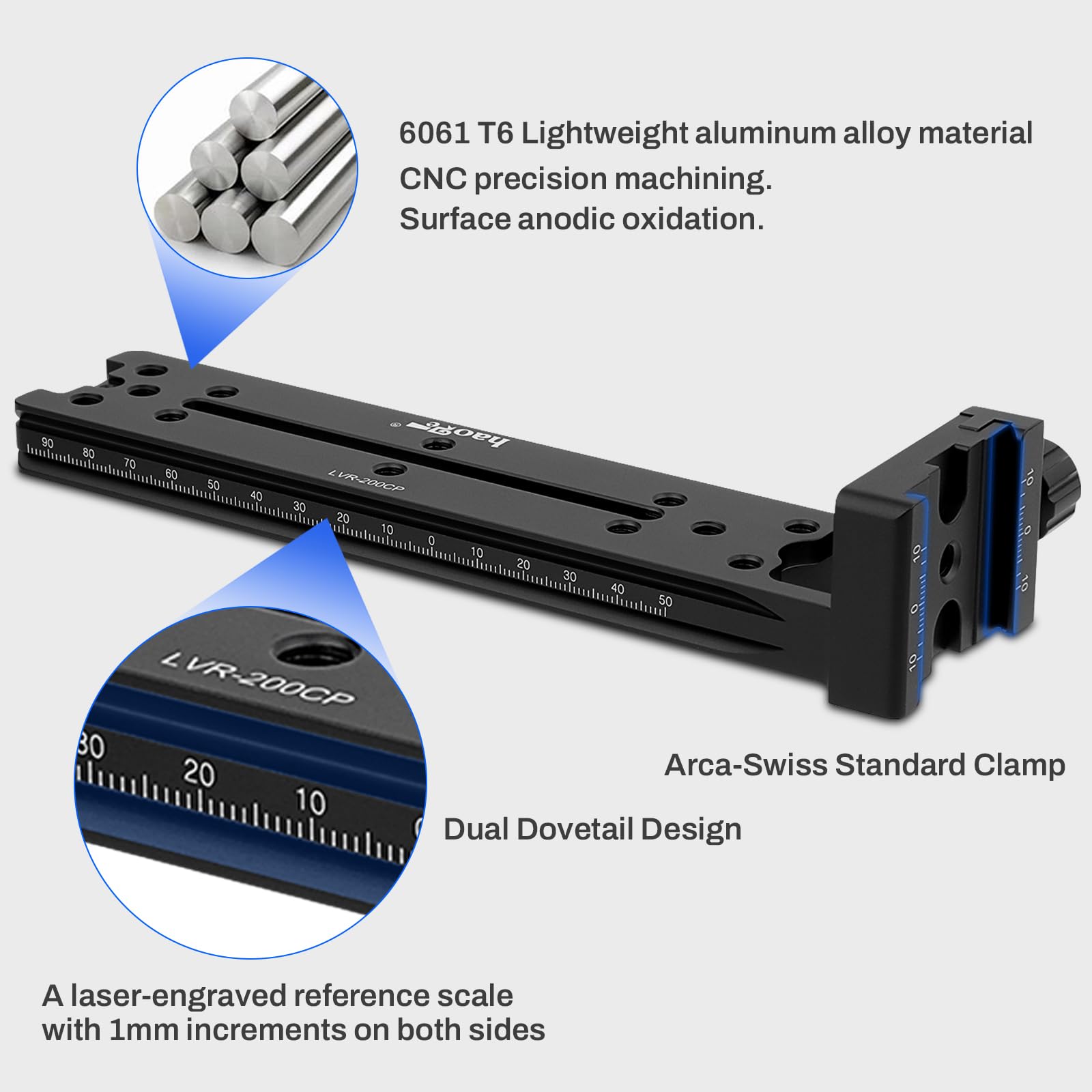 6061 T6 Lightweight aluminum alloy material
CNC precision machining.
Surface anodic oxidation.

haoge®

LVR-200CP

90 80 70 60 50 40 30 20 10 0 10 20 30 40 50

10 0 10

10 0 10

LVR-200CP

30 20 10

Arca-Swiss Standard Clamp

Dual Dovetail Design

A laser-engraved reference scale with 1mm increments on both sides