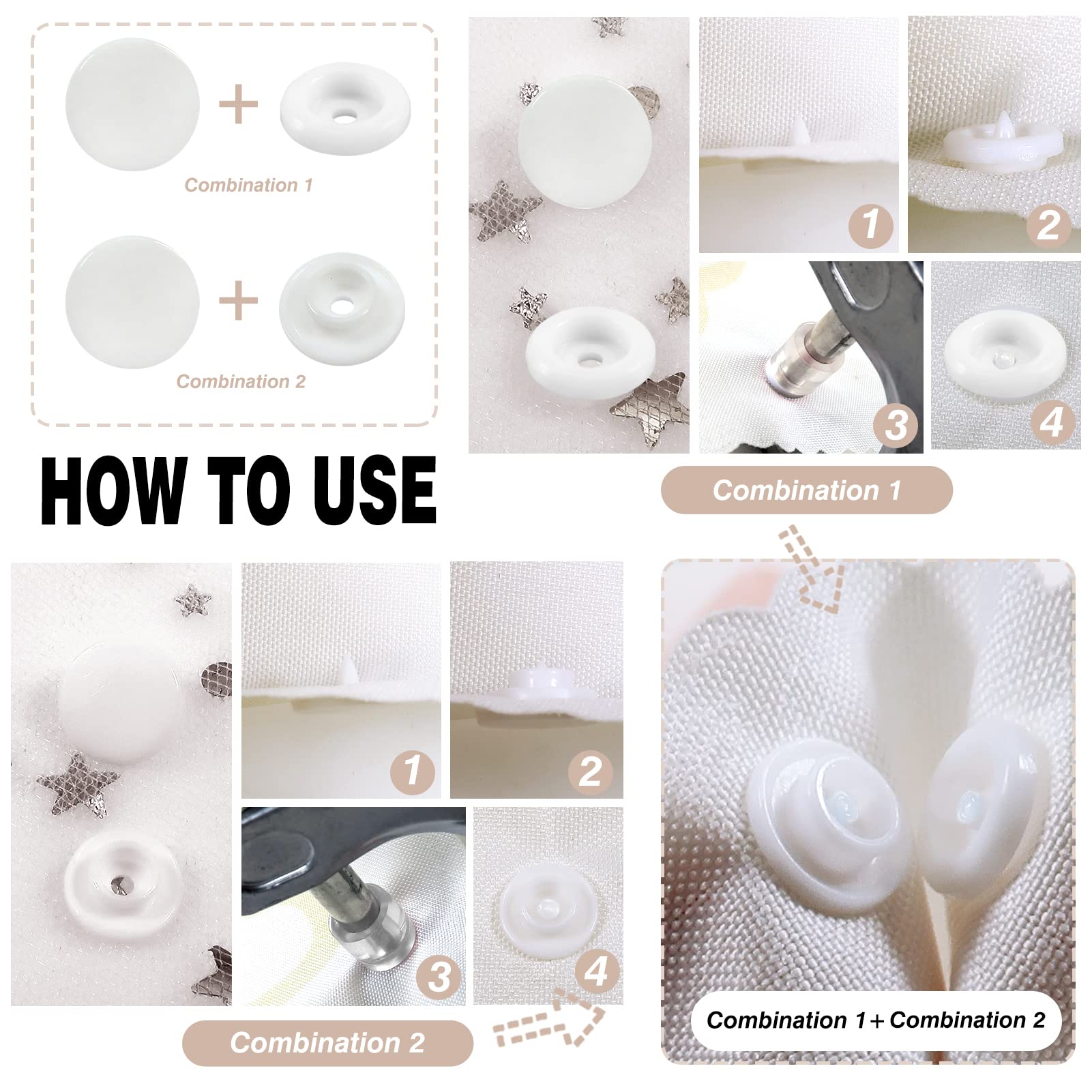 +
Combination 1
+
Combination 2
HOW TO USE
1
2
3
4
Combination 1
1
2
3
4
Combination 2
Combination 1 + Combination 2