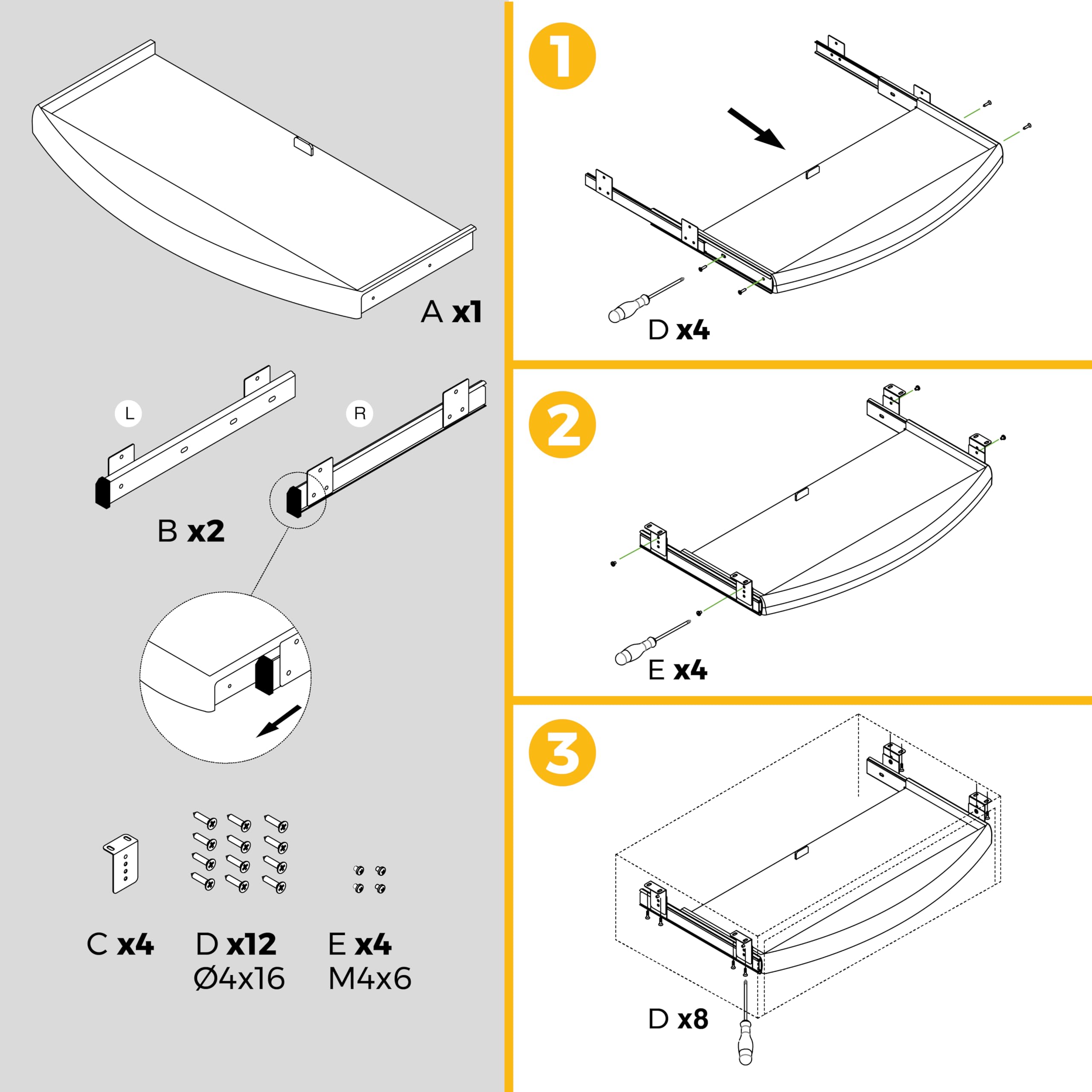 A x1

L

R

B x2

C x4

D x12
Ø4x16

E x4
M4x6

1

D x4

2

E x4

3

D x8