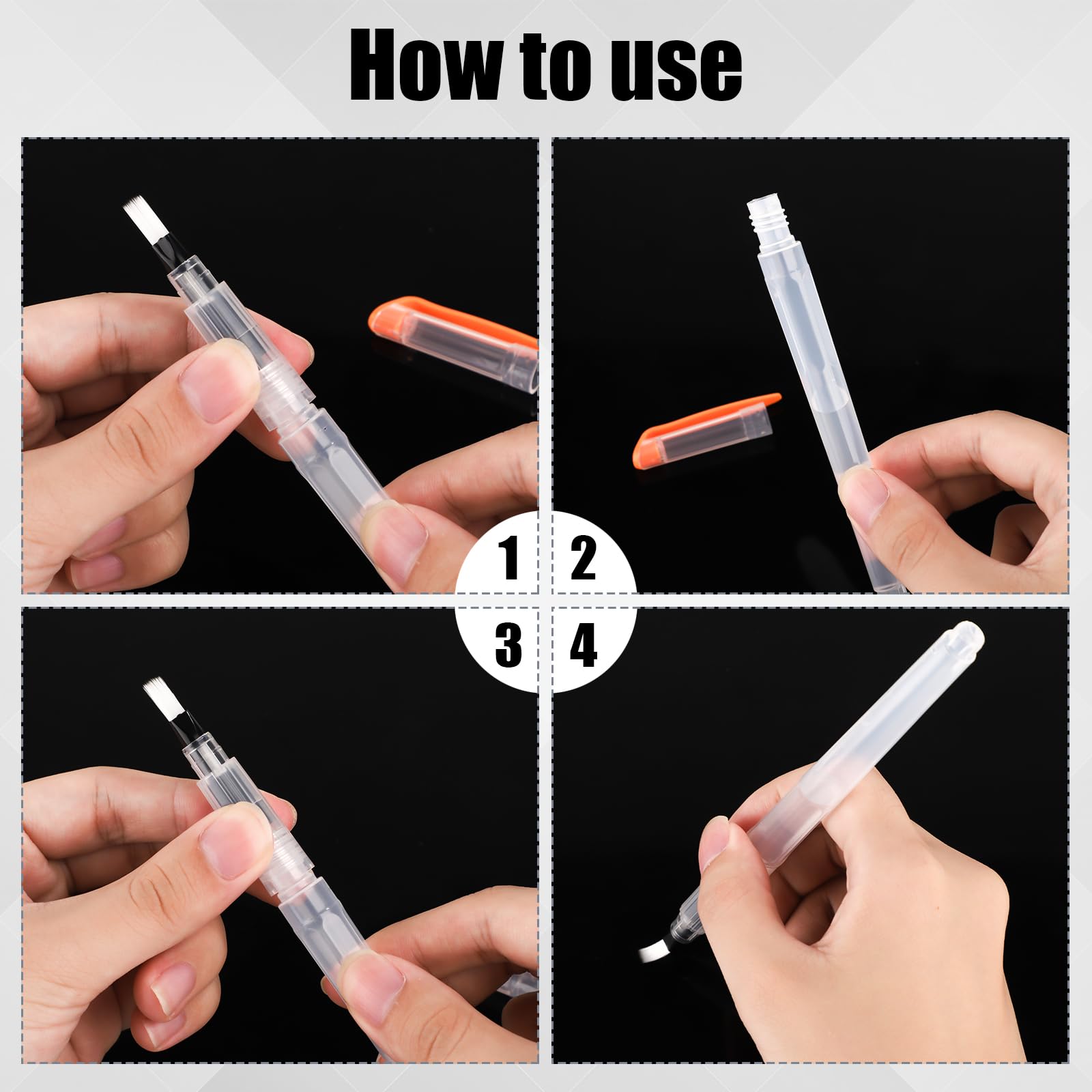 How to use

1

2

3

4