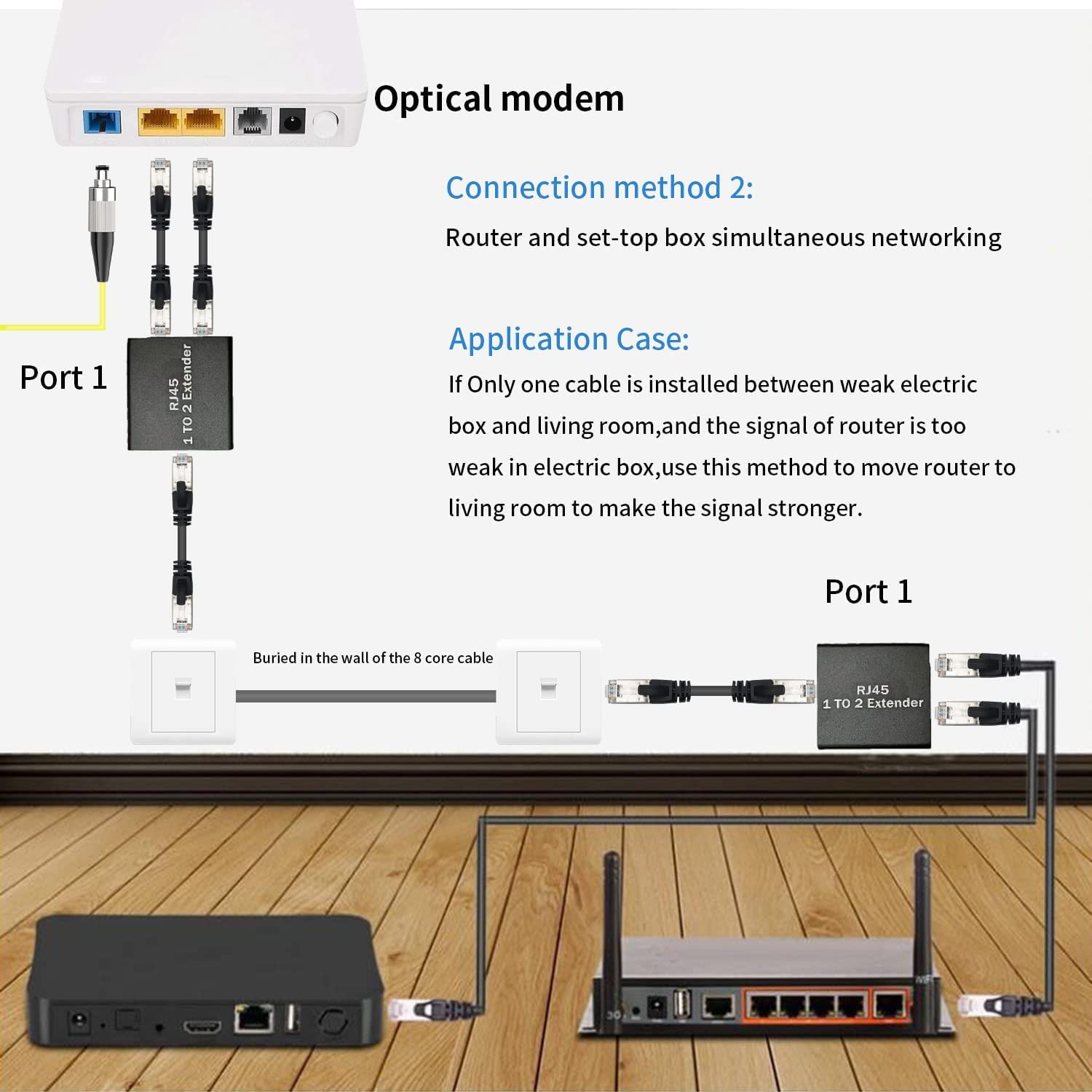 Optical modem

Connection method 2:

Router and set-top box simultaneous networking

Application Case:

If Only one cable is installed between weak electric box and living room,and the signal of router is too weak in electric box,use this method to move router to living room to make the signal stronger.

Port 1

RJ45
1 TO 2 Extender

Port 1

Buried in the wall of the 8 core cable

RJ45
1 TO 2 Extender