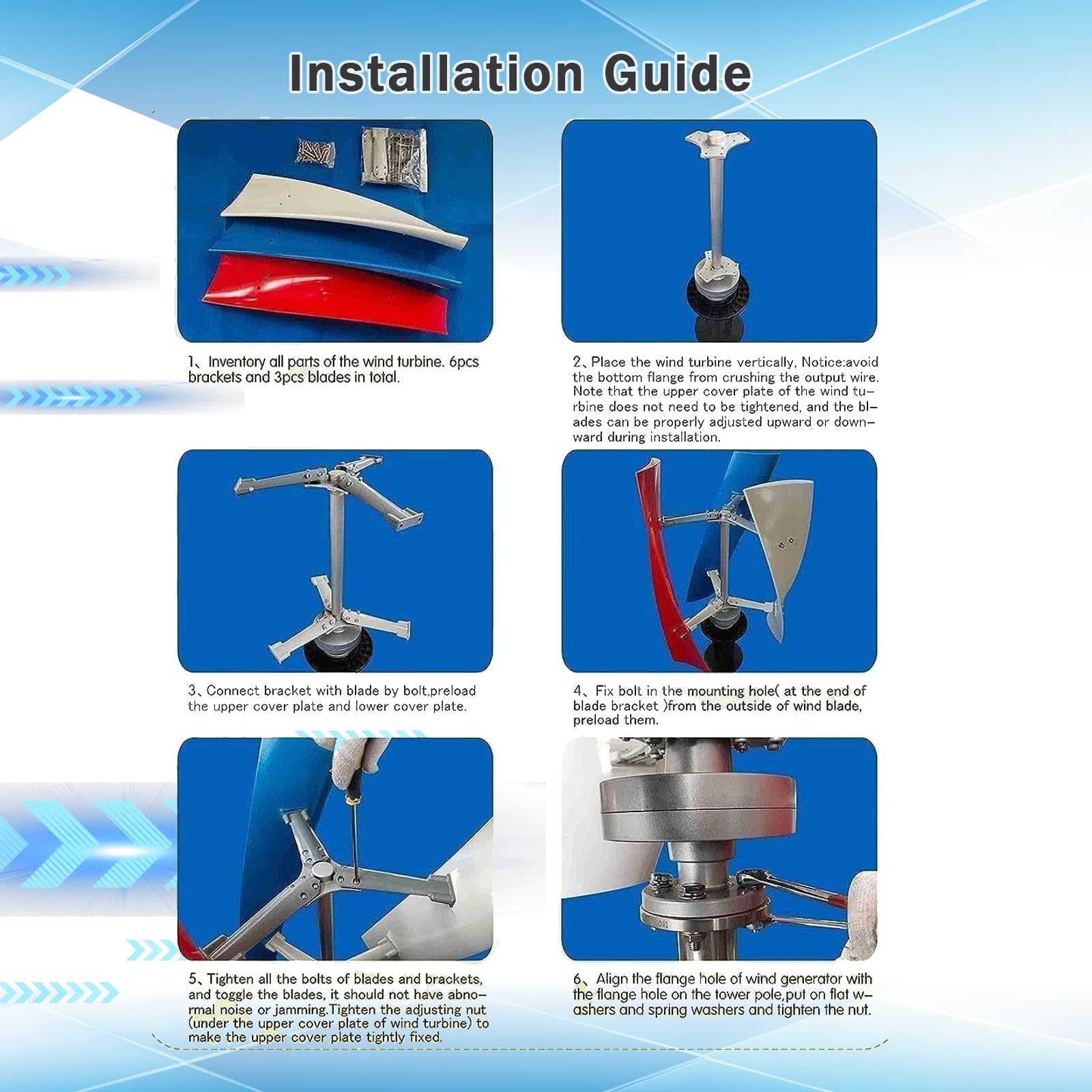 Installation Guide

1、Inventory all parts of the wind turbine. 6pcs brackets and 3pcs blades in total.

2、Place the wind turbine vertically, Notice:avoid the bottom flange from crushing the output wire. Note that the upper cover plate of the wind turbine does not need to be tightened, and the blades can be properly adjusted upward or downward during installation.

3、Connect bracket with blade by bolt,preload the upper cover plate and lower cover plate.

4、Fix bolt in the mounting hole( at the end of blade bracket )from the outside of wind blade, preload them.

5、Tighten all the bolts of blades and brackets, and toggle the blades, it should not have abnormal noise or jamming.Tighten the adjusting nut (under the upper cover plate of wind turbine) to make the upper cover plate tightly fixed.

6、Align the flange hole of wind generator with the flange hole on the tower pole,put on flat washers and spring washers and tighten the nut.