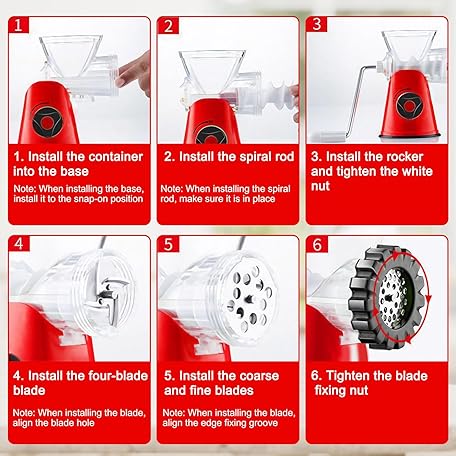 1

1. Install the container into the base

Note: When installing the base, install it to the snap-on position

2

2. Install the spiral rod

Note: When installing the spiral rod, make sure it is in place

3

3. Install the rocker and tighten the white nut

4

4. Install the four-blade blade

Note: When installing the blade, align the blade hole

5

5. Install the coarse and fine blades

Note: When installing the blade, align the edge fixing groove

6

6. Tighten the blade fixing nut