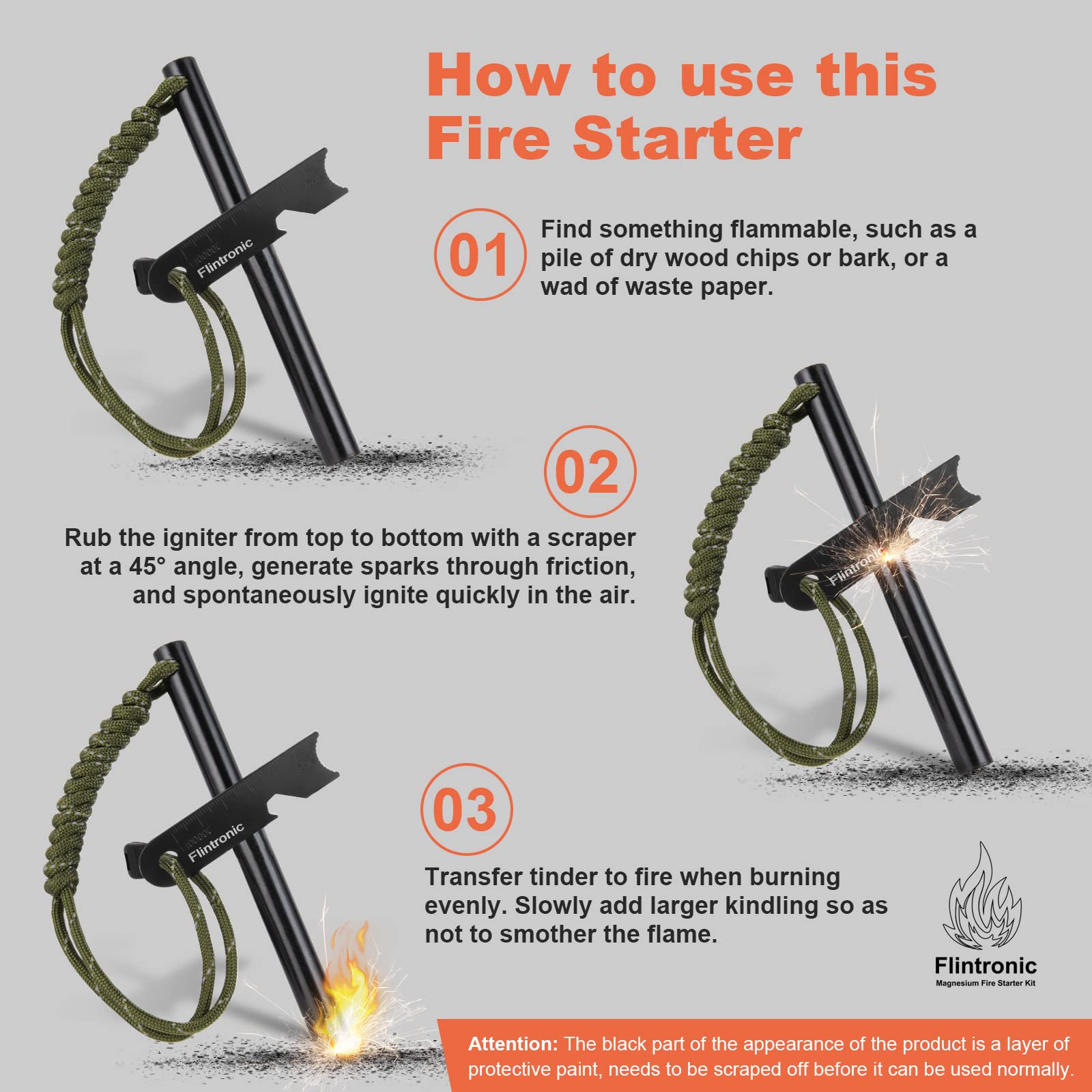 How to use this Fire Starter

Flintronic

01

Find something flammable, such as a pile of dry wood chips or bark, or a wad of waste paper.

02

Rub the igniter from top to bottom with a scraper at a 45° angle, generate sparks through friction, and spontaneously ignite quickly in the air.

Flintronic

Flintronic

03

Transfer tinder to fire when burning evenly. Slowly add larger kindling so as not to smother the flame.

Flintronic
Magnesium Fire Starter Kit

Attention: The black part of the appearance of the product is a layer of protective paint, needs to be scraped off before it can be used normally.