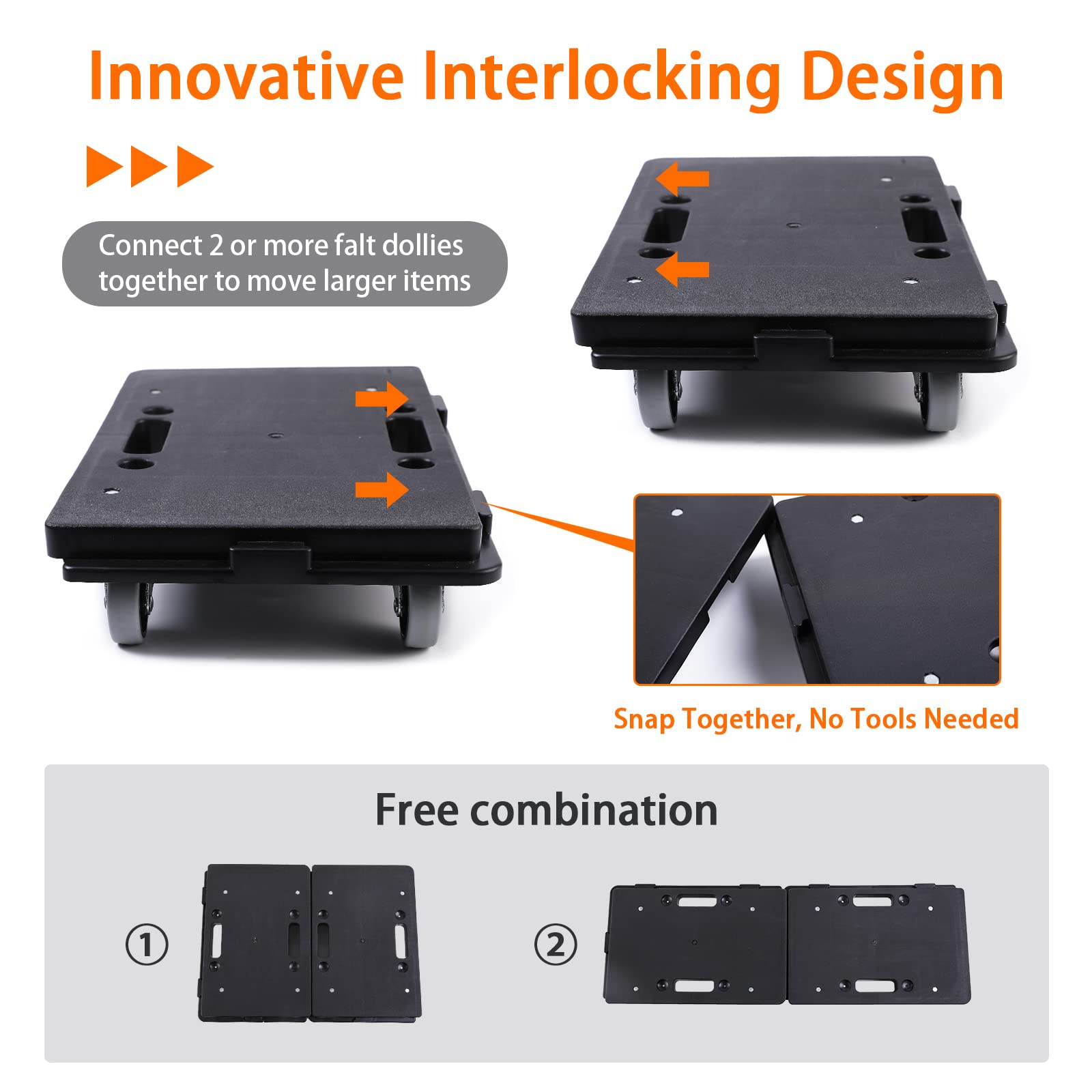 Innovative Interlocking Design

Connect 2 or more falt dollies together to move larger items

Snap Together, No Tools Needed

Free combination

①

②