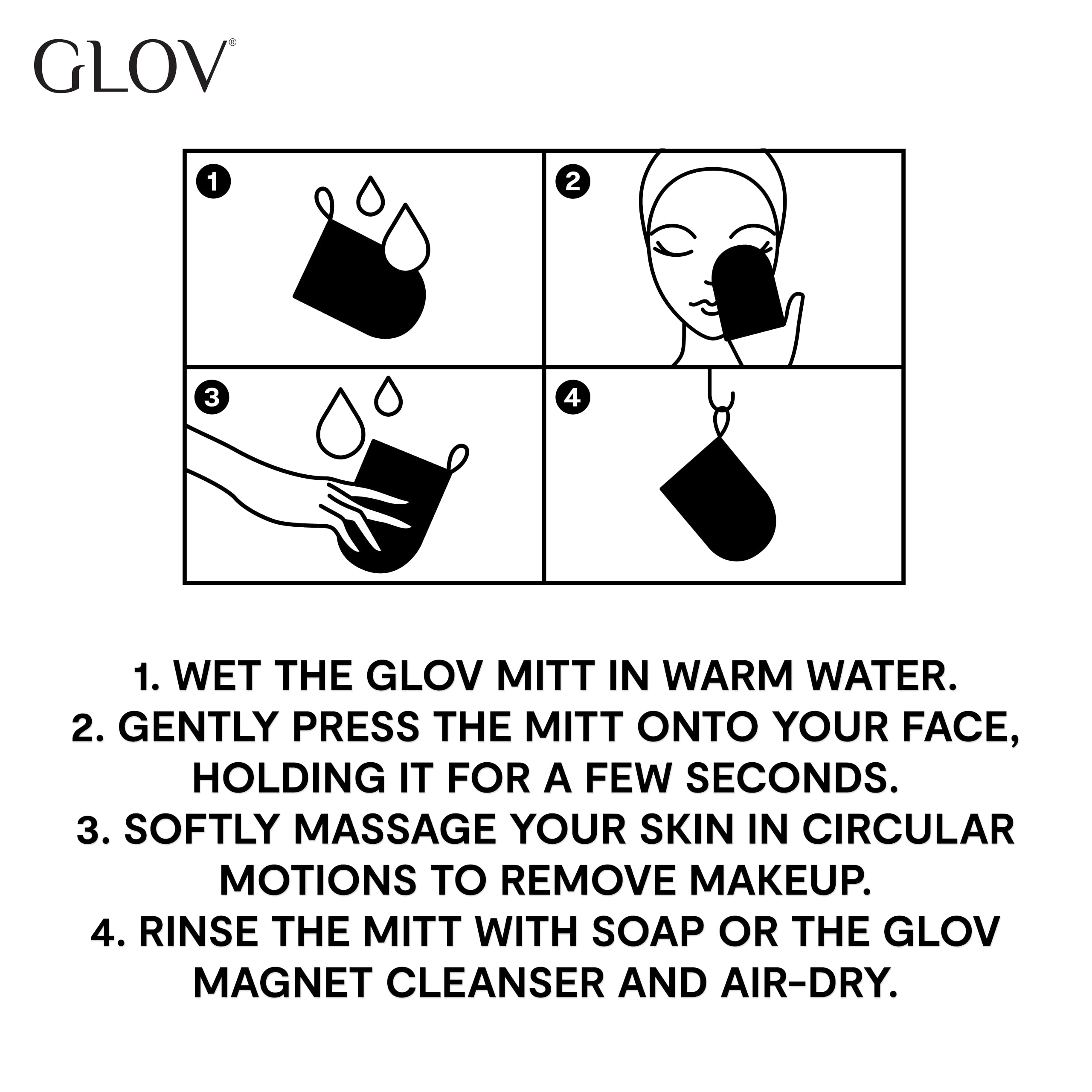 GLOV®

1

2

3

4

1. WET THE GLOV MITT IN WARM WATER.
2. GENTLY PRESS THE MITT ONTO YOUR FACE, HOLDING IT FOR A FEW SECONDS.
3. SOFTLY MASSAGE YOUR SKIN IN CIRCULAR MOTIONS TO REMOVE MAKEUP.
4. RINSE THE MITT WITH SOAP OR THE GLOV MAGNET CLEANSER AND AIR-DRY.