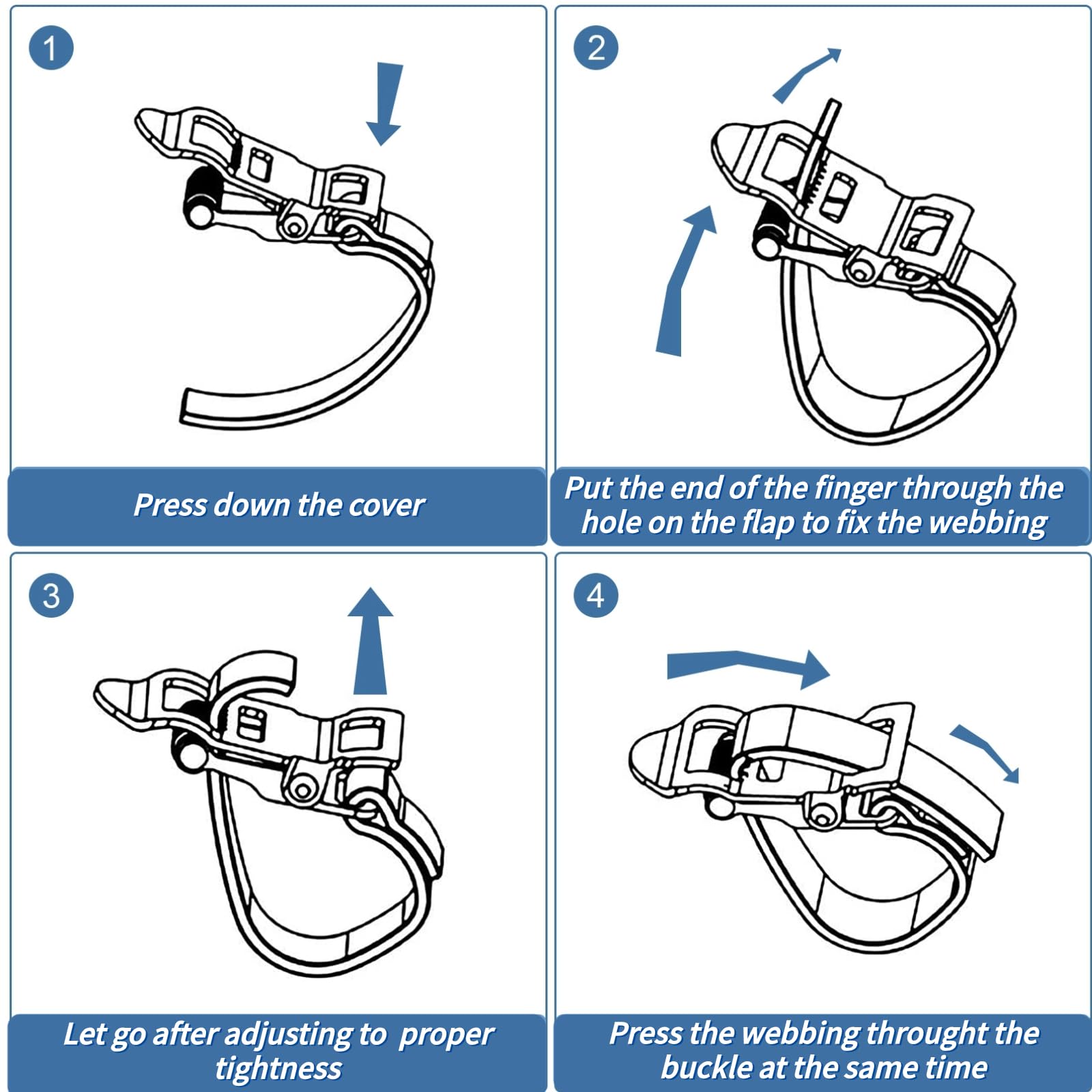 1

Press down the cover

2

Put the end of the finger through the hole on the flap to fix the webbing

3

Let go after adjusting to proper tightness

4

Press the webbing throught the buckle at the same time