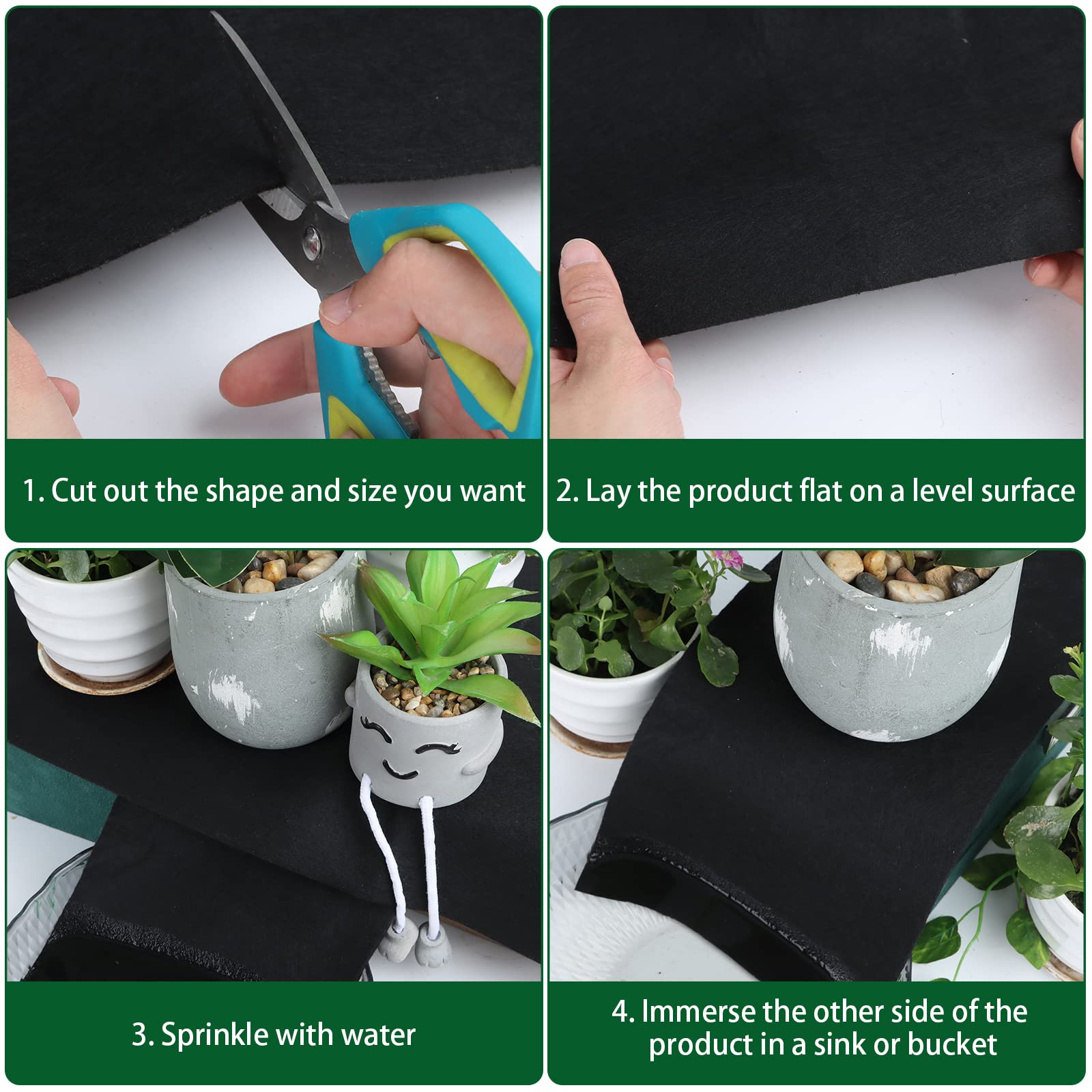 1. Cut out the shape and size you want

2. Lay the product flat on a level surface

3. Sprinkle with water

4. Immerse the other side of the product in a sink or bucket