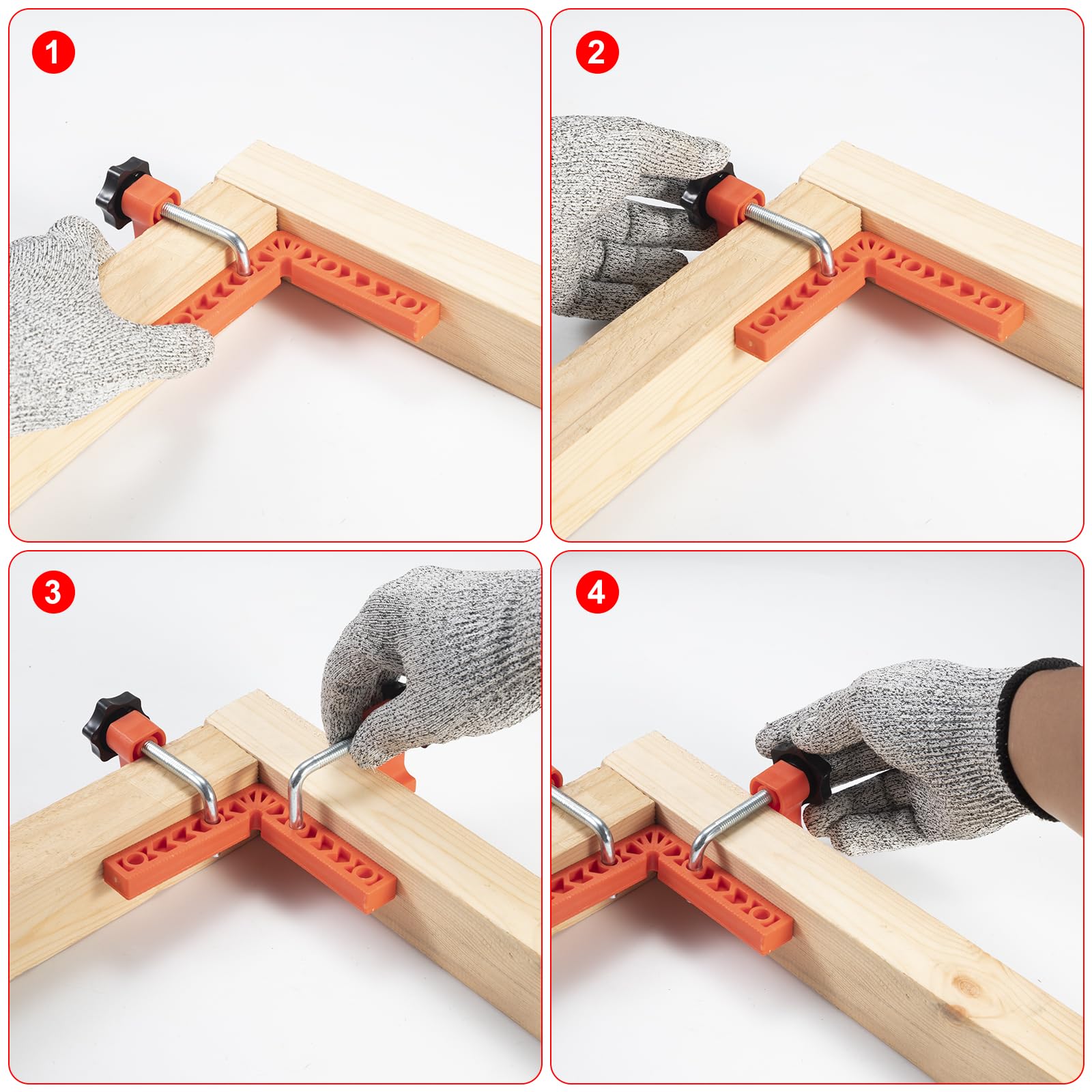 1

2

3

4