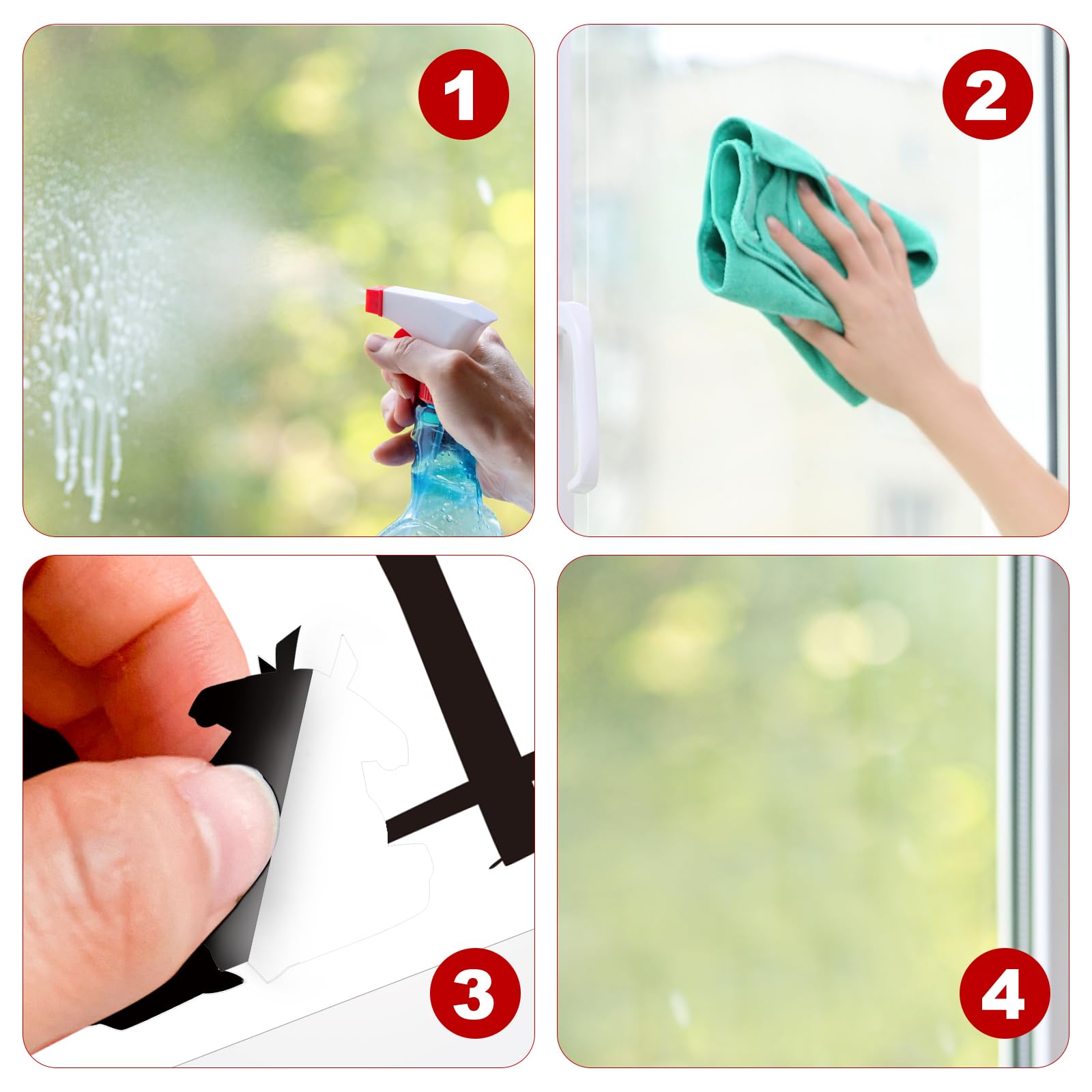 1

2

3

4