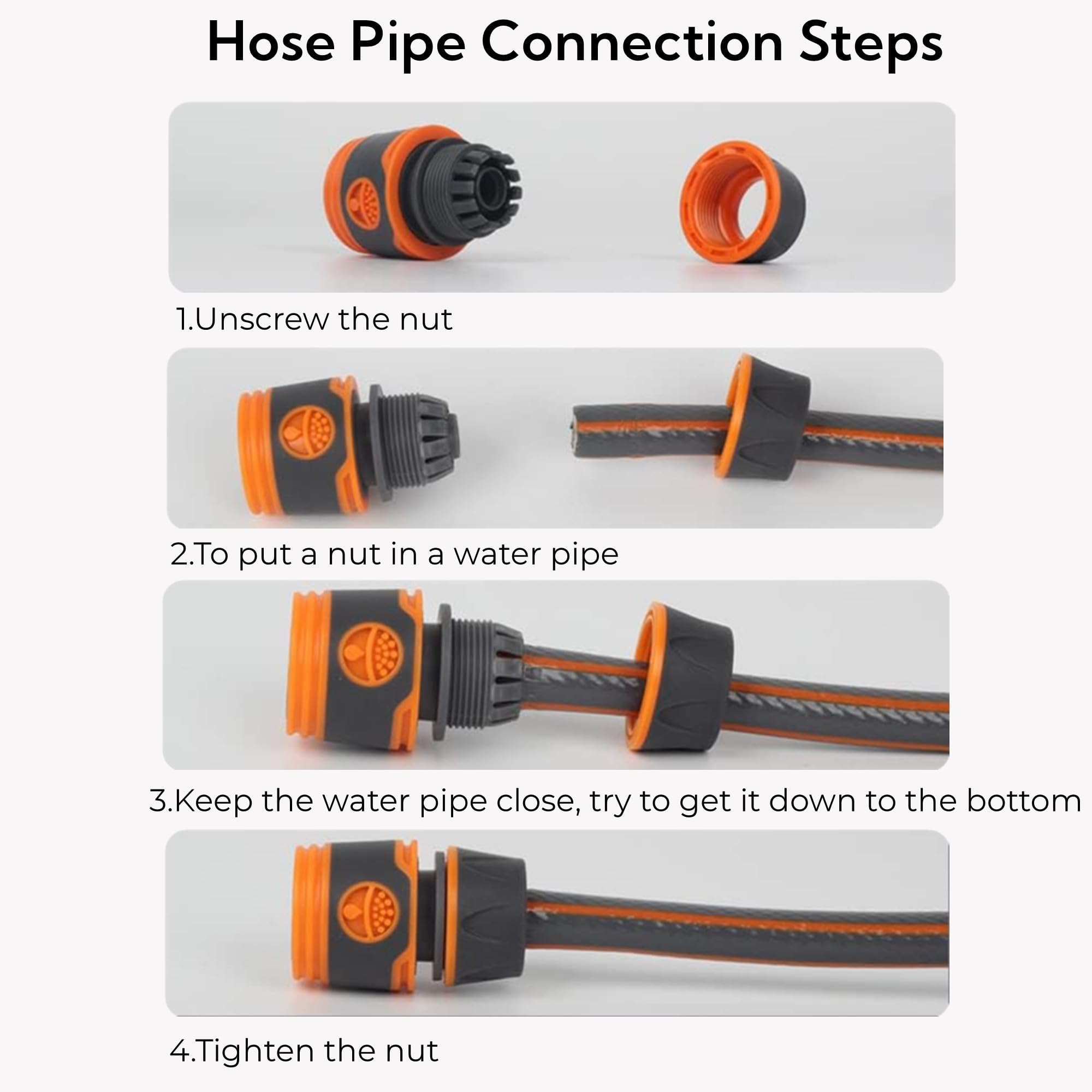 Hose Pipe Connection Steps

1.Unscrew the nut

2.To put a nut in a water pipe

3.Keep the water pipe close, try to get it down to the bottom

4.Tighten the nut