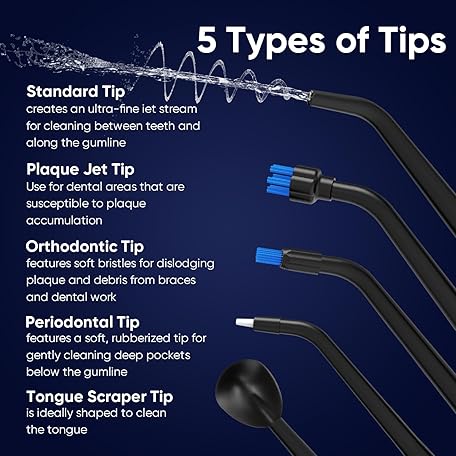 5 Types of Tips

Standard Tip
creates an ultra-fine jet stream for cleaning between teeth and along the gumline

Plaque Jet Tip
Use for dental areas that are susceptible to plaque accumulation

Orthodontic Tip
features soft bristles for dislodging plaque and debris from braces and dental work

Periodontal Tip
features a soft, rubberized tip for gently cleaning deep pockets below the gumline

Tongue Scraper Tip
is ideally shaped to clean the tongue