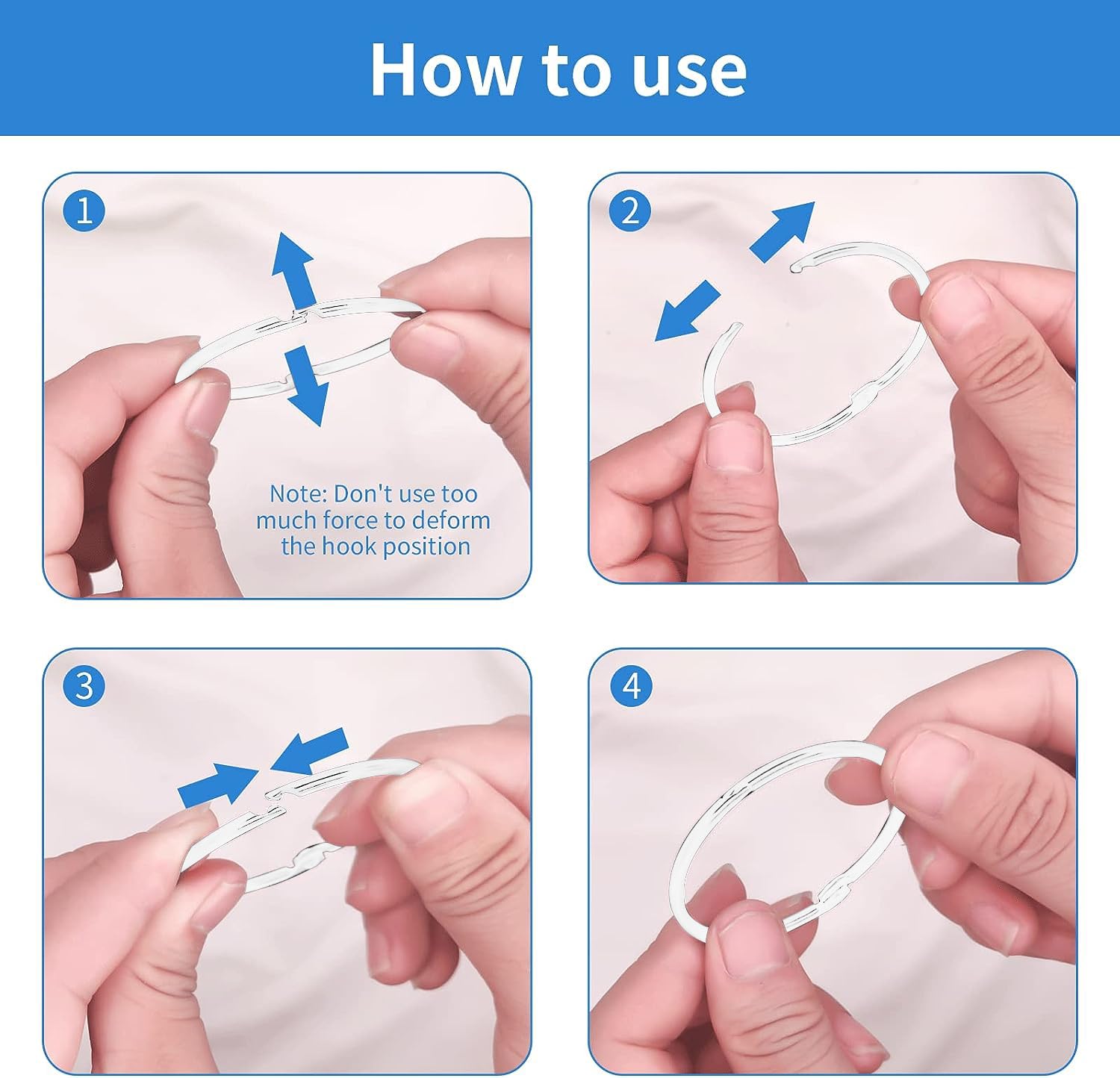 How to use

1

Note: Don't use too much force to deform the hook position

2

3

4