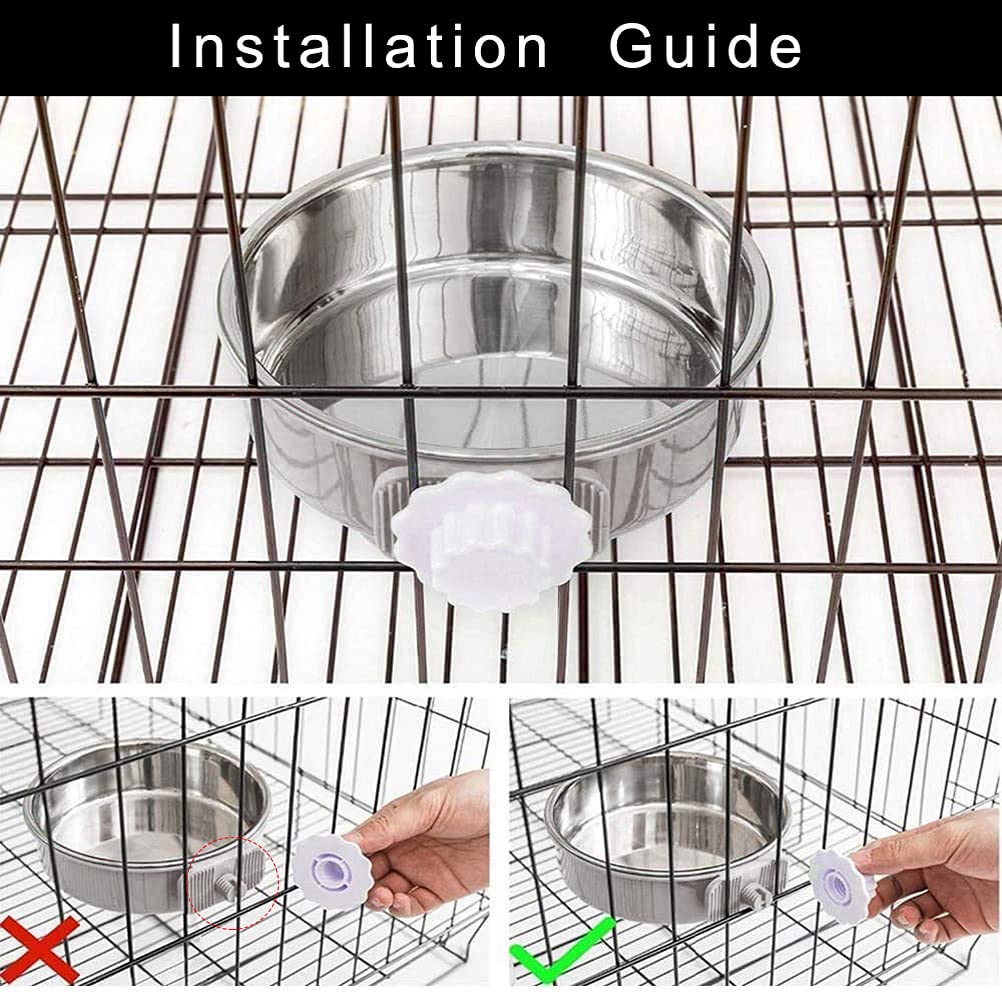 Installation Guide