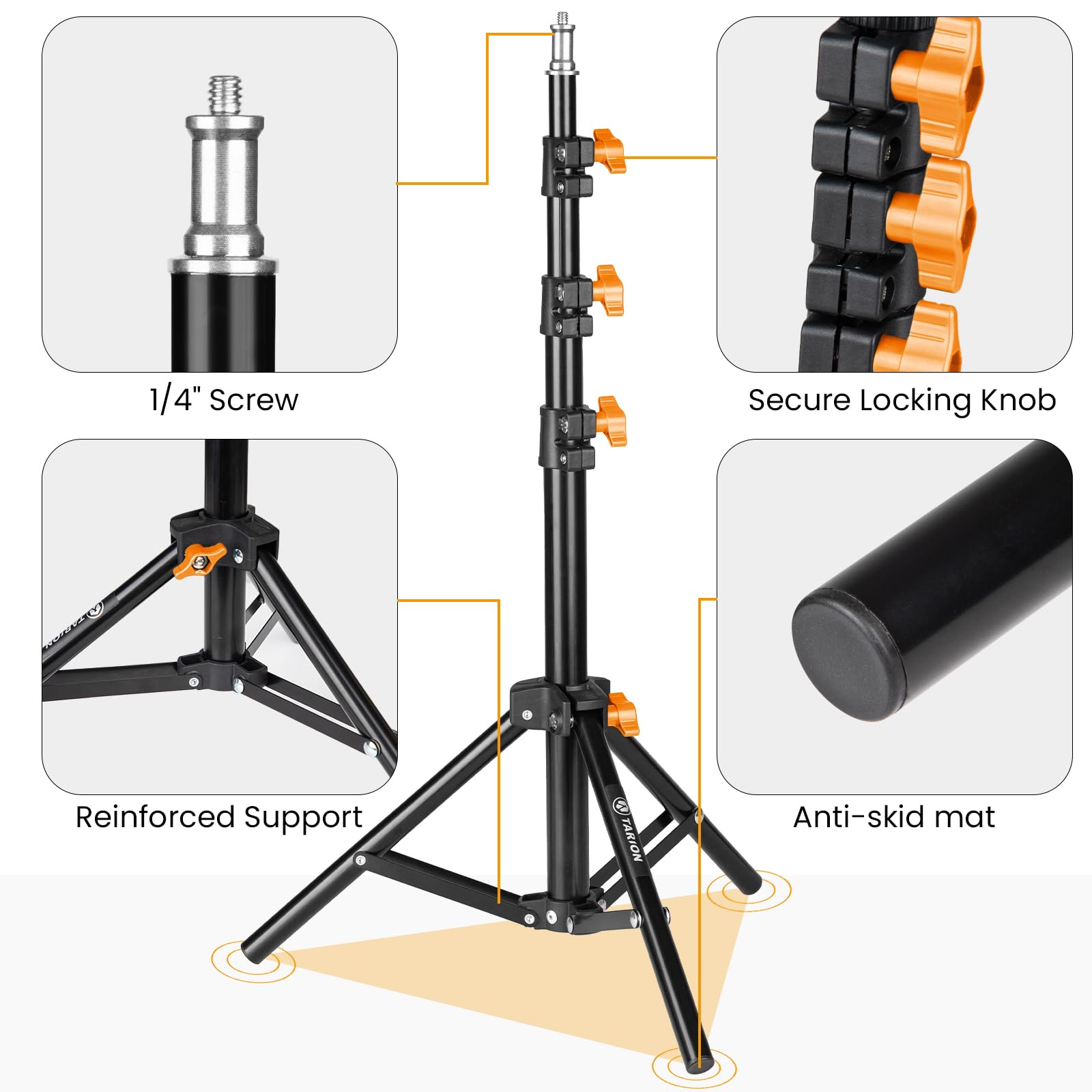 1/4" Screw

Secure Locking Knob

TARION

Reinforced Support

Anti-skid mat

TARION