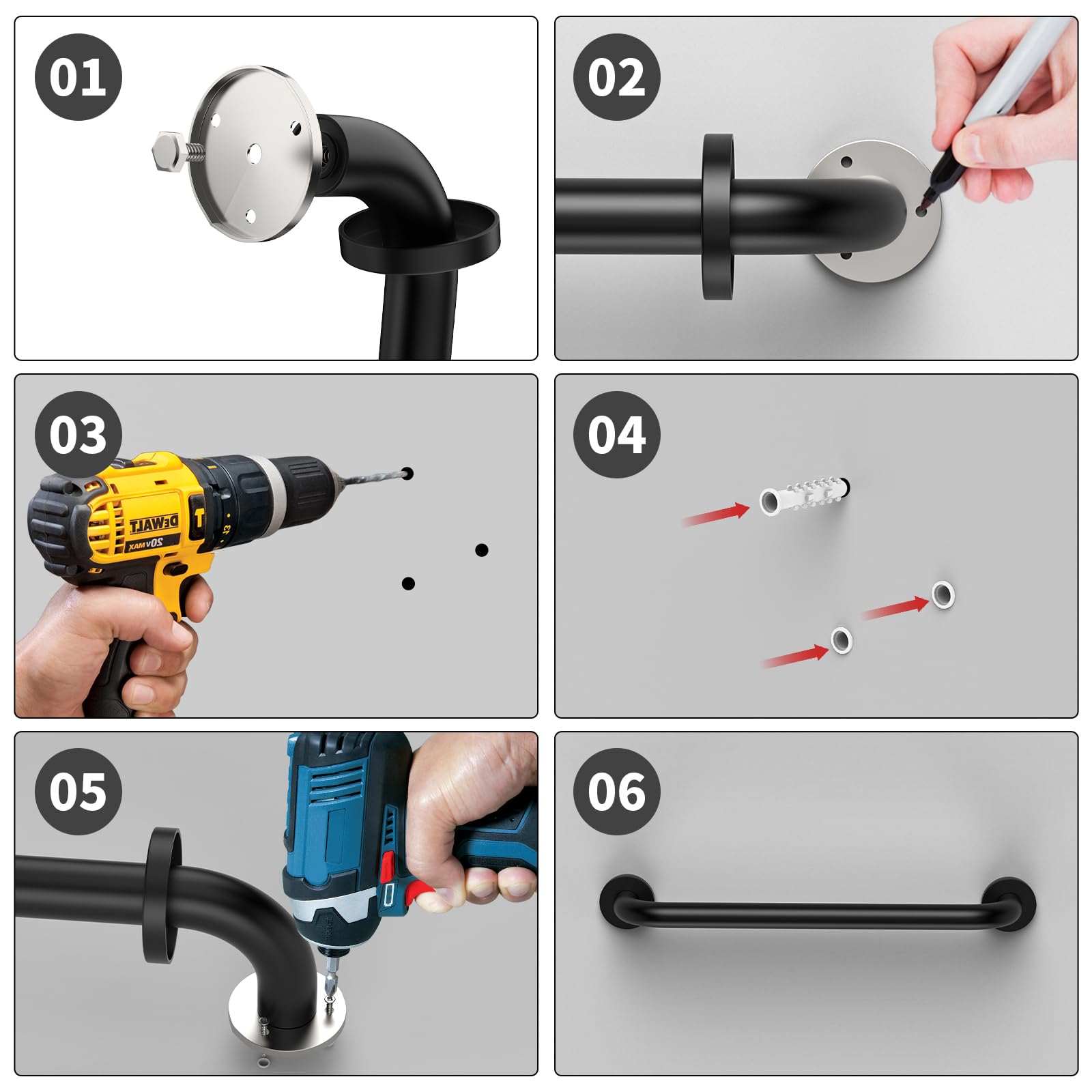 01

02

03

DEWALT
20V MAX

04

05

06