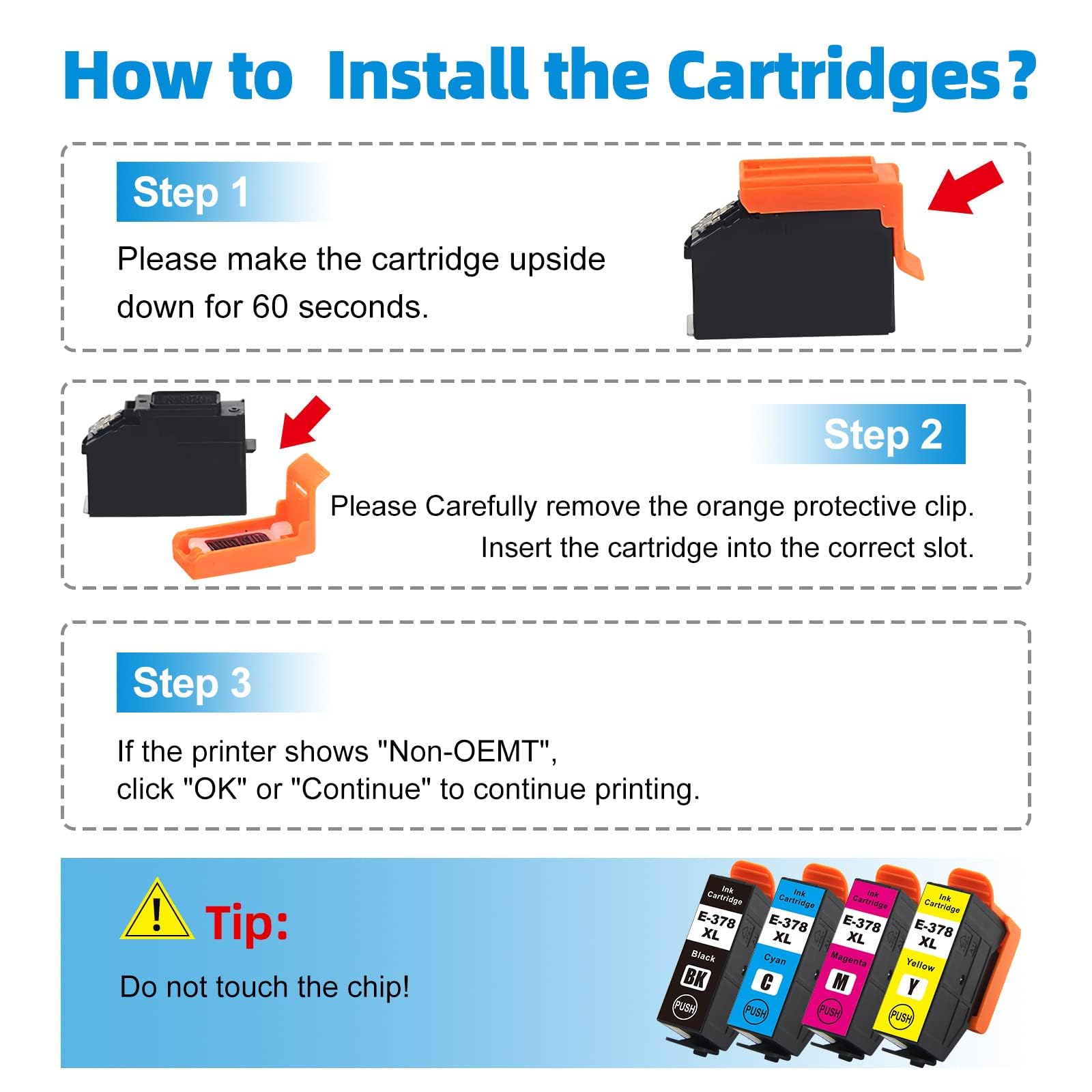 How to Install the Cartridges?

Step 1

Please make the cartridge upside down for 60 seconds.

Step 2

Please Carefully remove the orange protective clip.
Insert the cartridge into the correct slot.

Step 3

If the printer shows "Non-OEMT",
click "OK" or "Continue" to continue printing.

Tip:

Do not touch the chip!

Ink Cartridge E-378 XL Black BK PUSH

Ink Cartridge E-378 XL Cyan C PUSH

Ink Cartridge E-378 XL Magenta M PUSH

Ink Cartridge E-378 XL Yellow Y PUSH