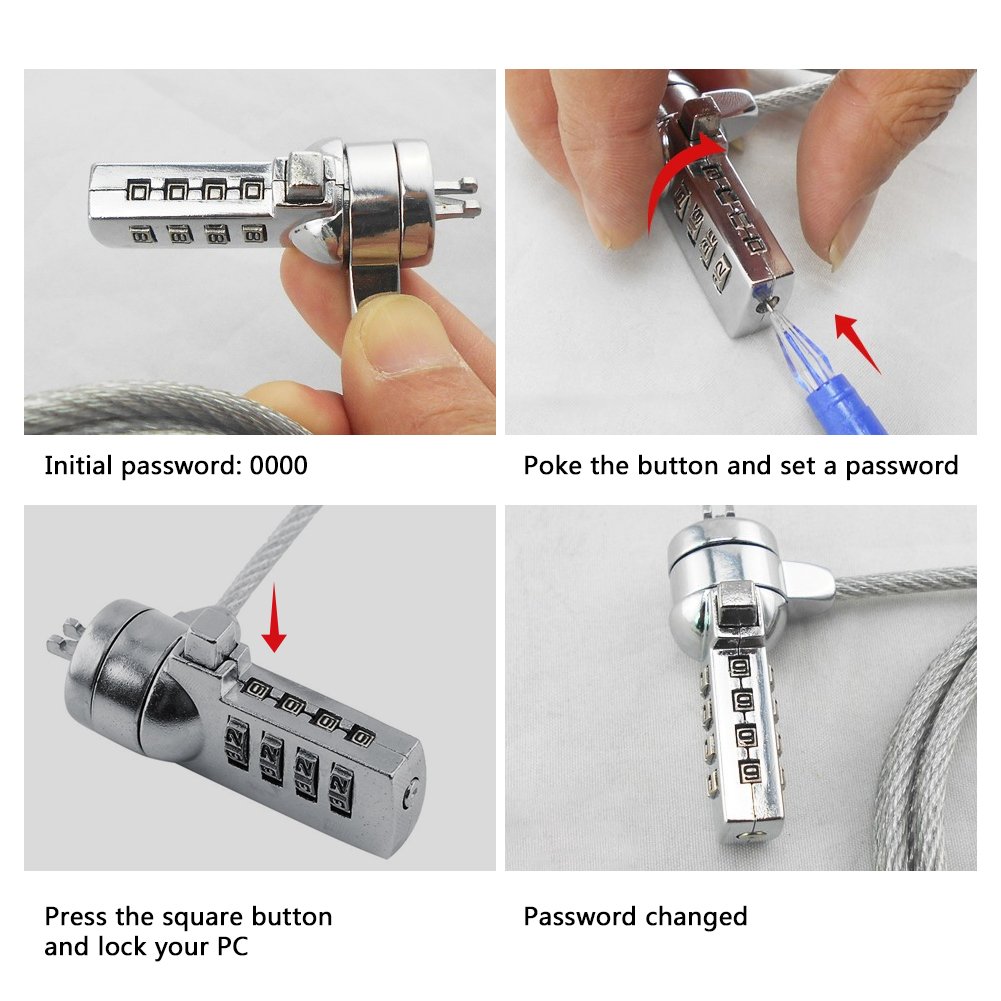 Initial password: 0000

Poke the button and set a password

Press the square button and lock your PC

Password changed