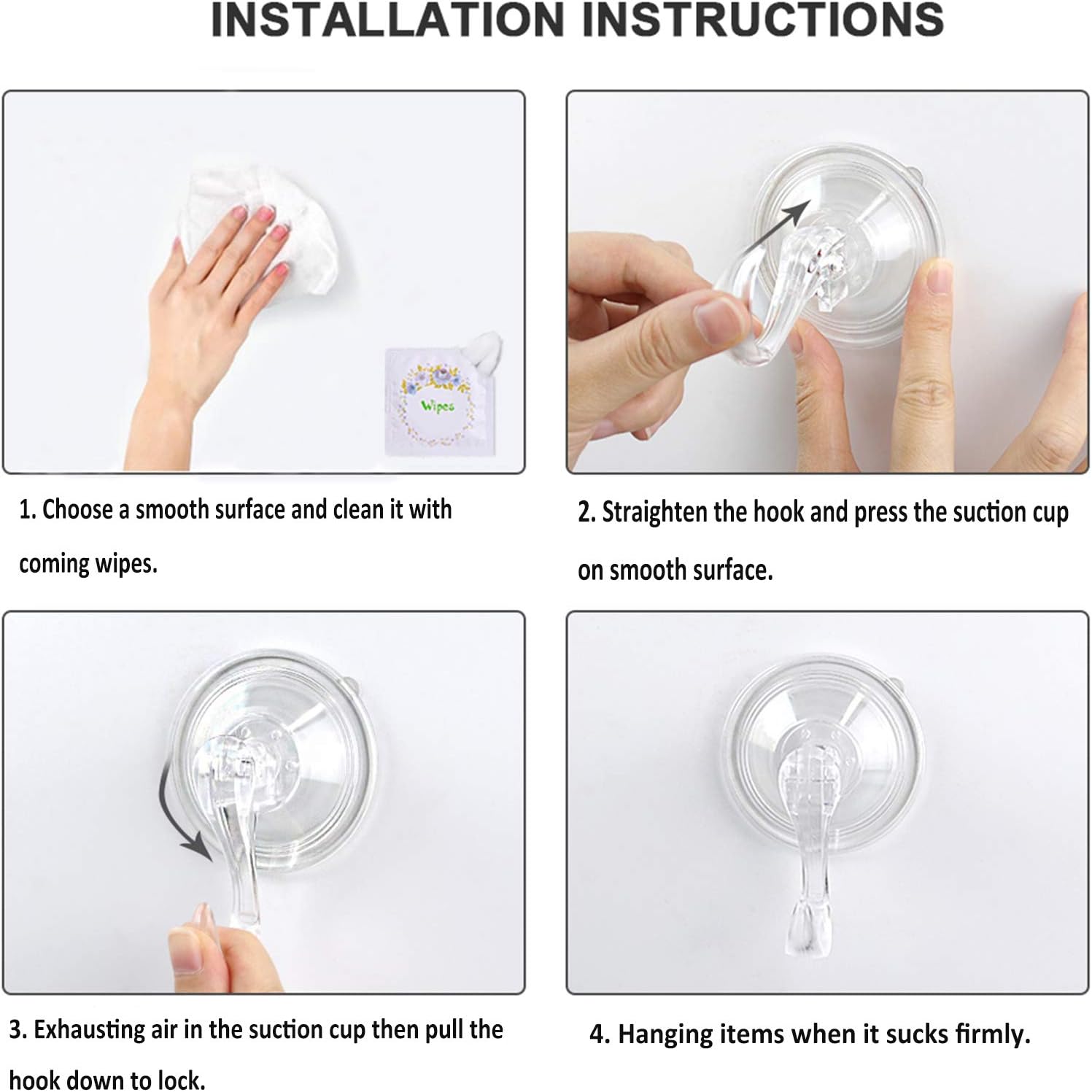 INSTALLATION INSTRUCTIONS

Wipes

1. Choose a smooth surface and clean it with coming wipes.

2. Straighten the hook and press the suction cup on smooth surface.

3. Exhausting air in the suction cup then pull the hook down to lock.

4. Hanging items when it sucks firmly.