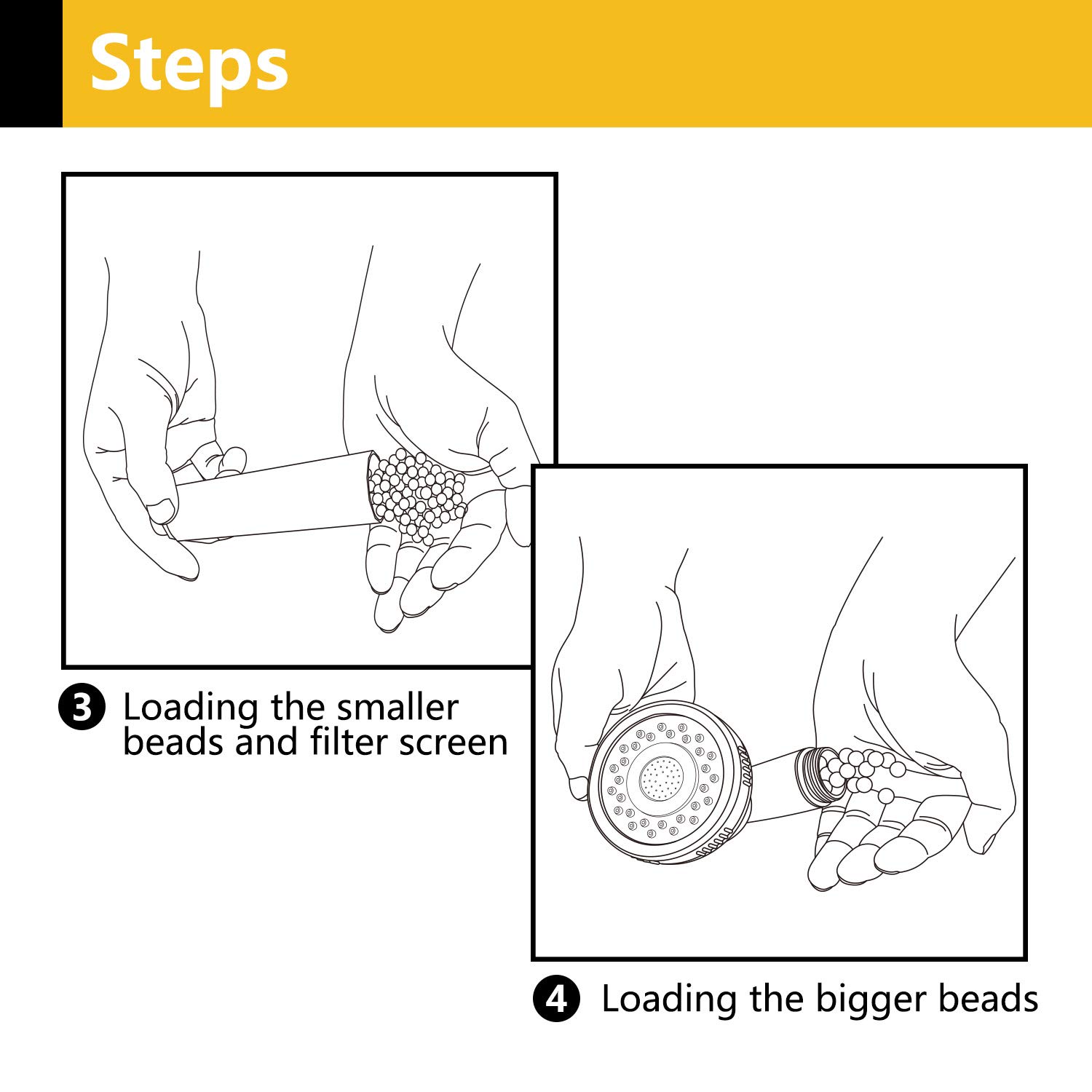 Steps

3 Loading the smaller beads and filter screen

4 Loading the bigger beads