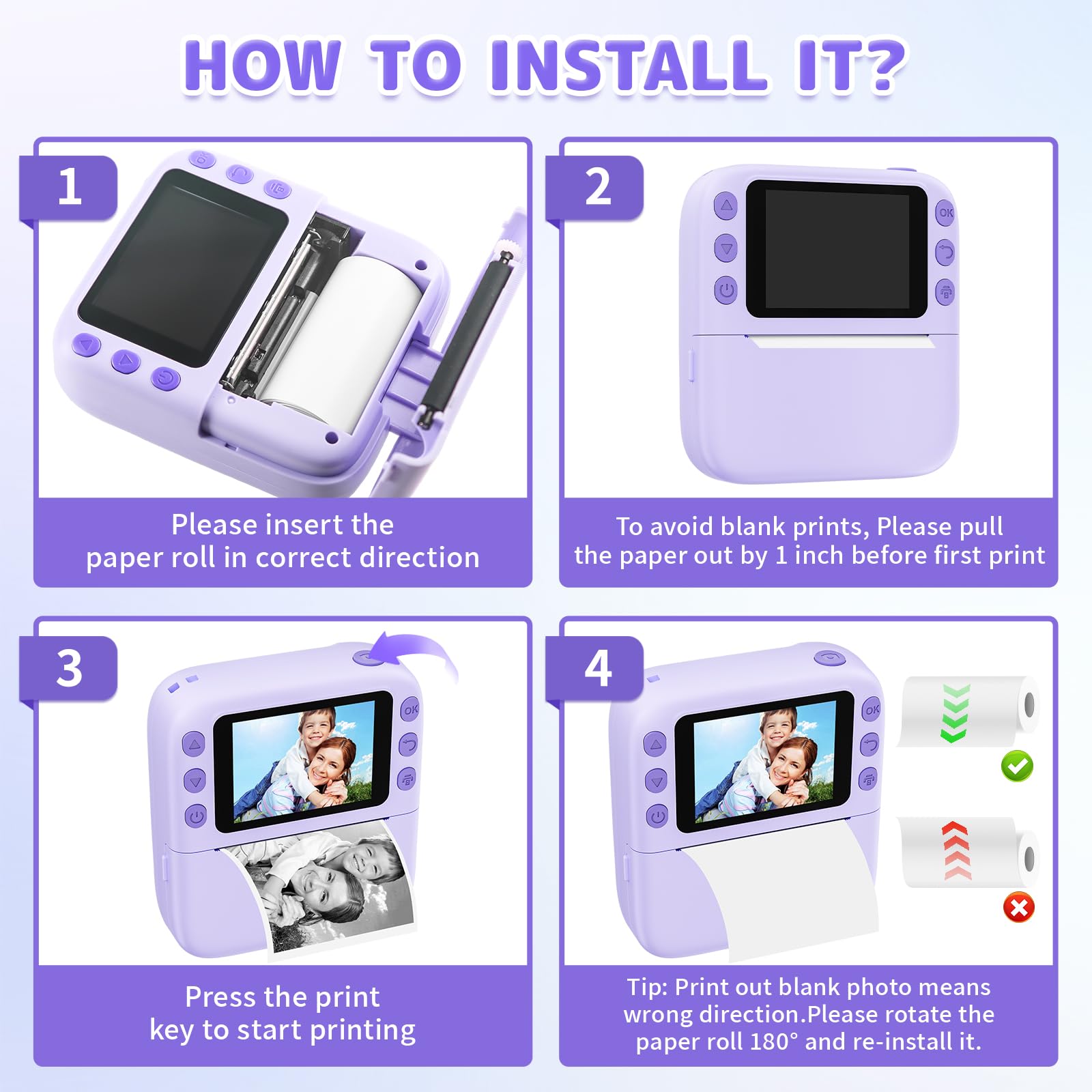 HOW TO INSTALL IT?

1

Please insert the paper roll in correct direction

2

OK

To avoid blank prints, Please pull the paper out by 1 inch before first print

3

OK

Press the print key to start printing

4

OK

Tip: Print out blank photo means wrong direction.Please rotate the paper roll 180° and re-install it.