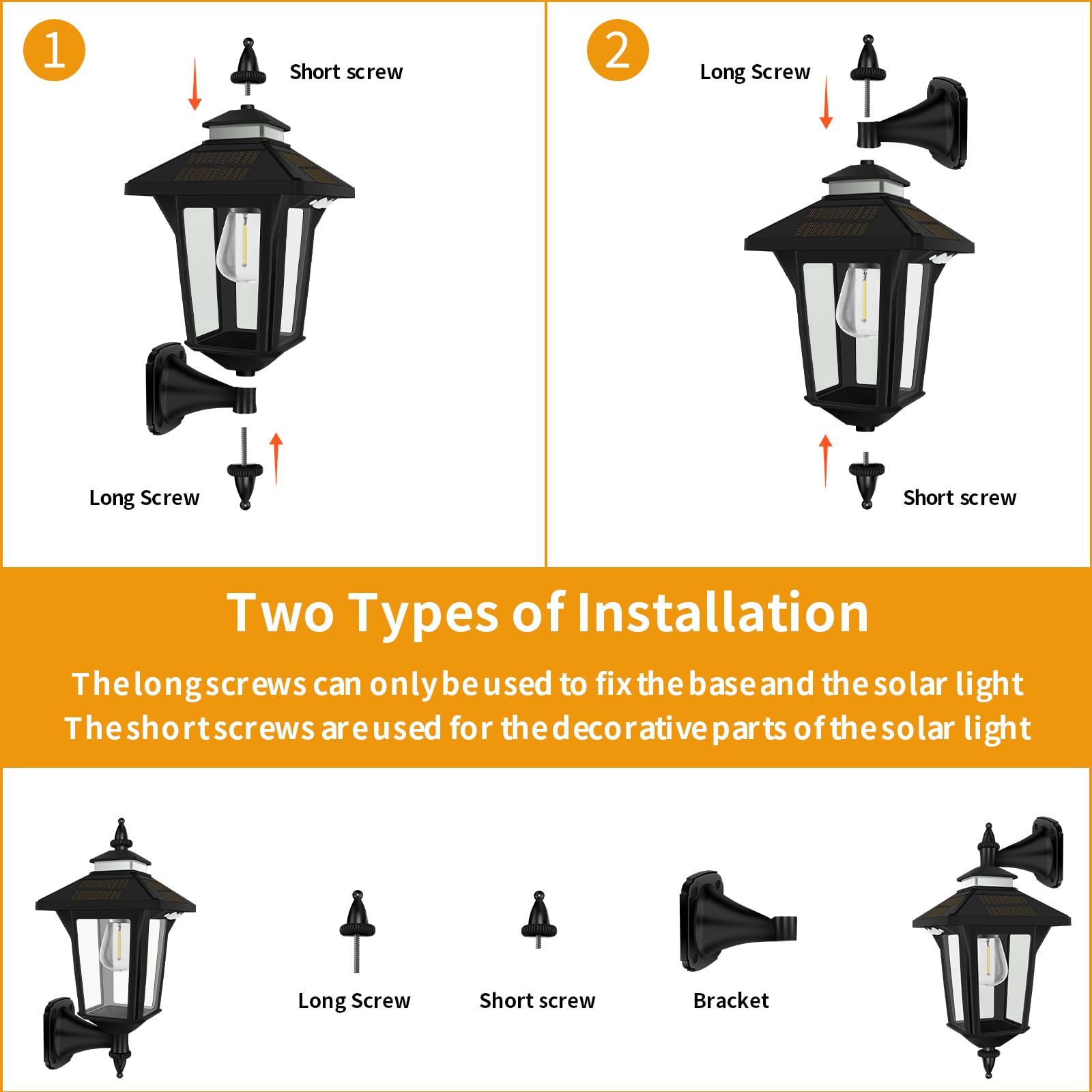 1

Short screw

Long Screw

2

Long Screw

Short screw

Two Types of Installation

The long screws can only be used to fix the base and the solar light
The short screws are used for the decorative parts of the solar light

Long Screw

Short screw

Bracket